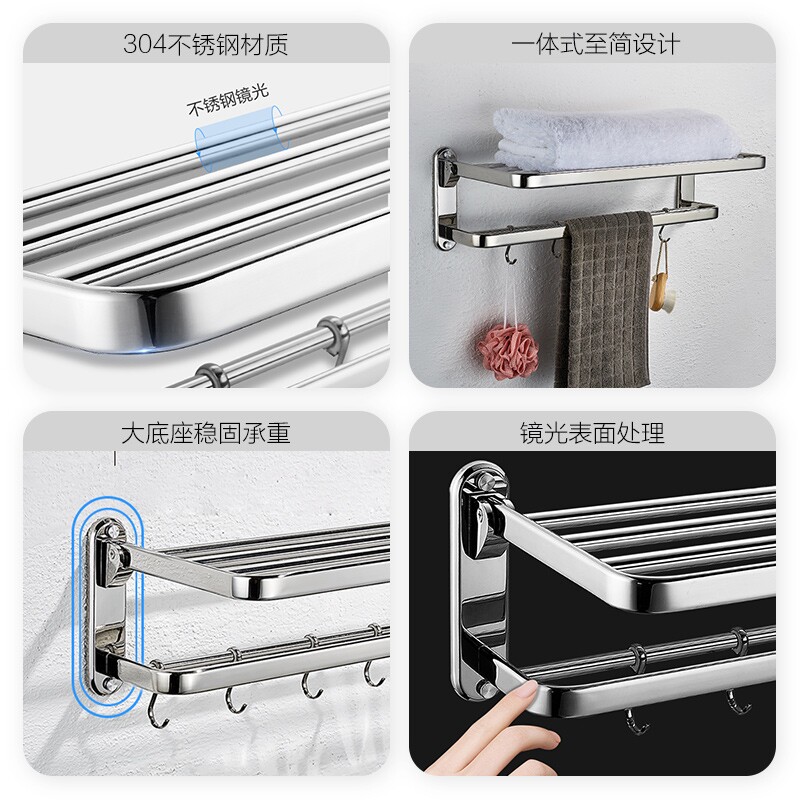 304不锈钢材质

不锈钢镜光

一体式至简设计

大底座稳固承重

镜光表面处理