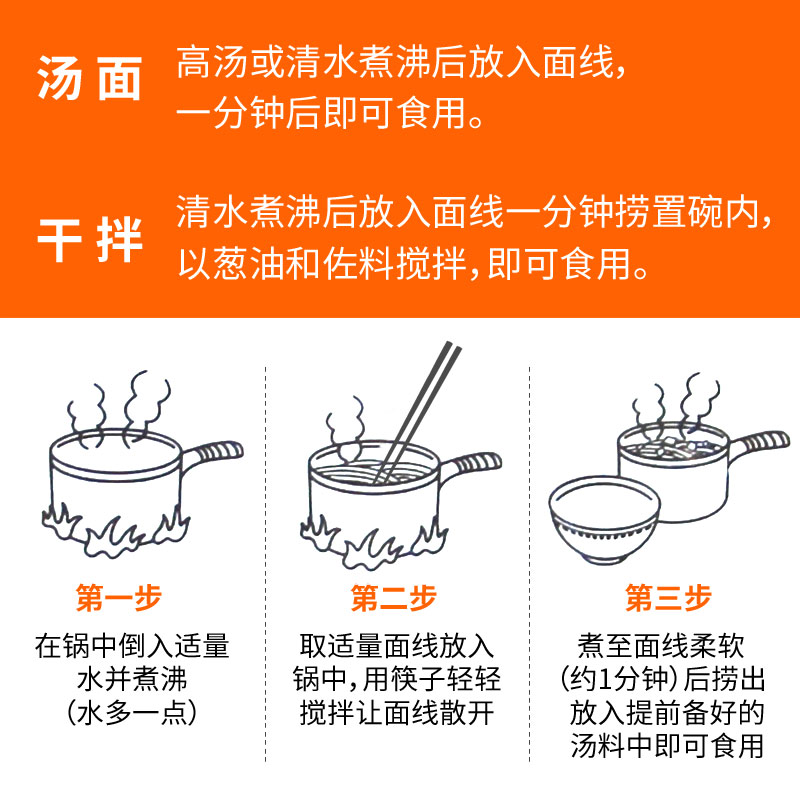 汤面 高汤或清水煮沸后放入面线,一分钟后即可食用。

干拌 清水煮沸后放入面线一分钟捞置碗内,以葱油和佐料搅拌,即可食用。

第一步
在锅中倒入适量水并煮沸(水多一点)

第二步
取适量面线放入锅中,用筷子轻轻搅拌让面线散开

第三步
煮至面线柔软(约1分钟)后捞出放入提前备好的汤料中即可食用