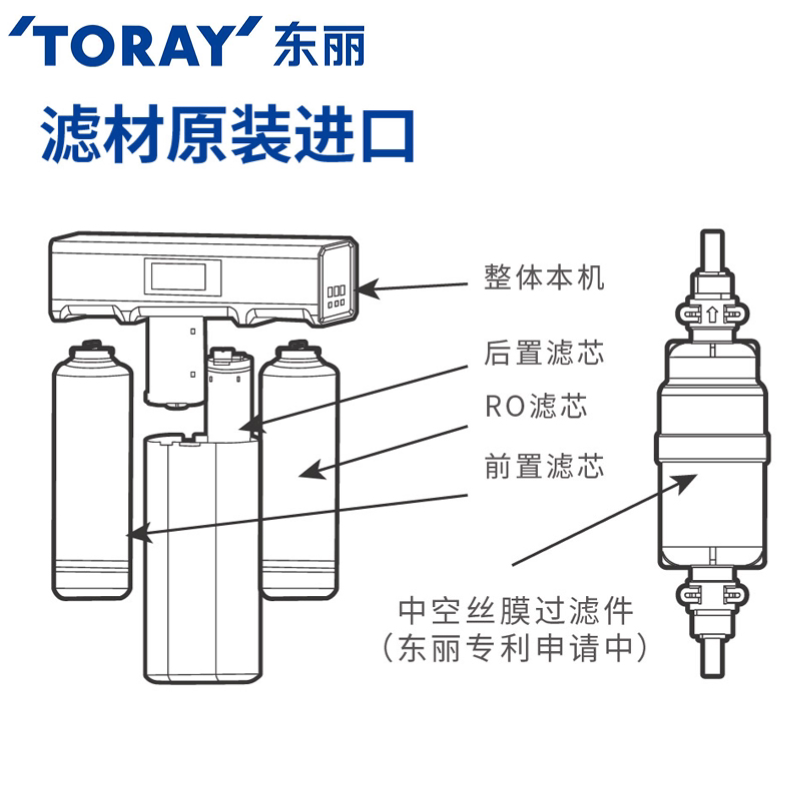 'TORAY' 东丽

滤材原装进口

整体本机

后置滤芯

RO滤芯

前置滤芯

中空丝膜过滤件
（东丽专利申请中）