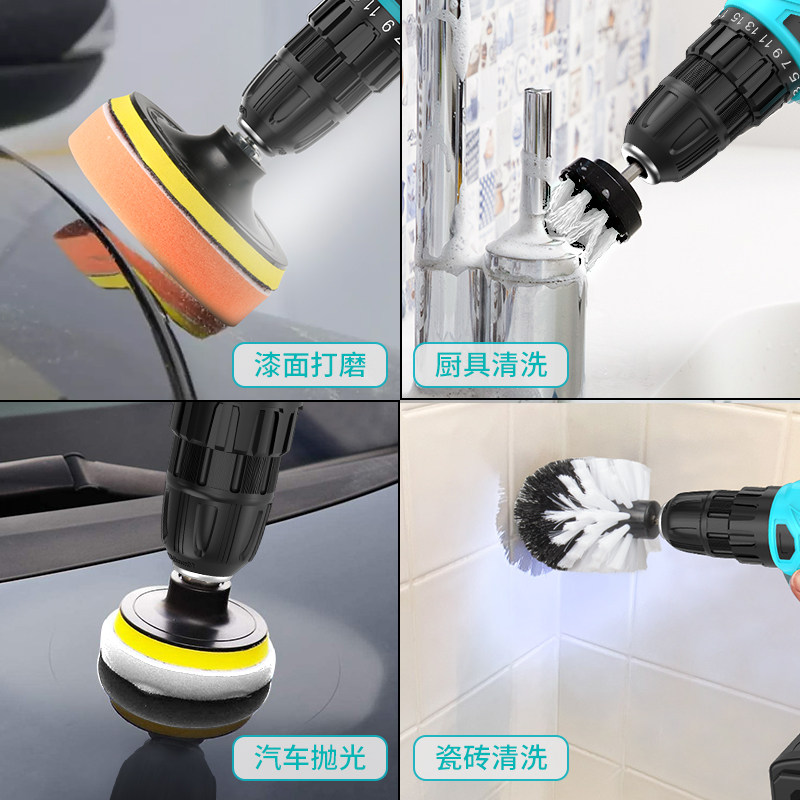 漆面打磨

厨具清洗

汽车抛光

瓷砖清洗