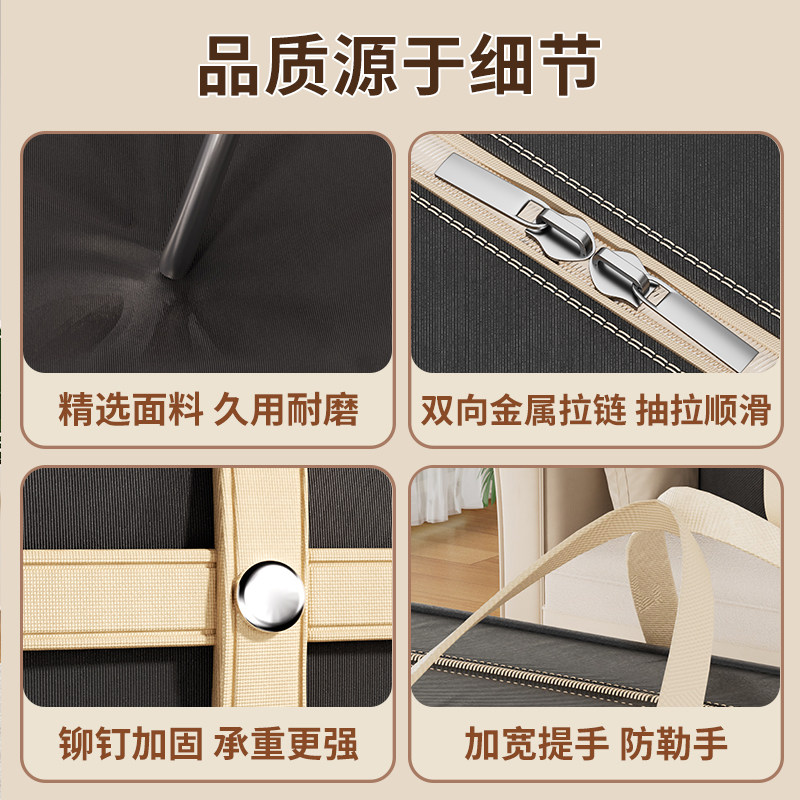 品质源于细节

精选面料 久用耐磨

双向金属拉链 抽拉顺滑

铆钉加固 承重更强

加宽提手 防勒手