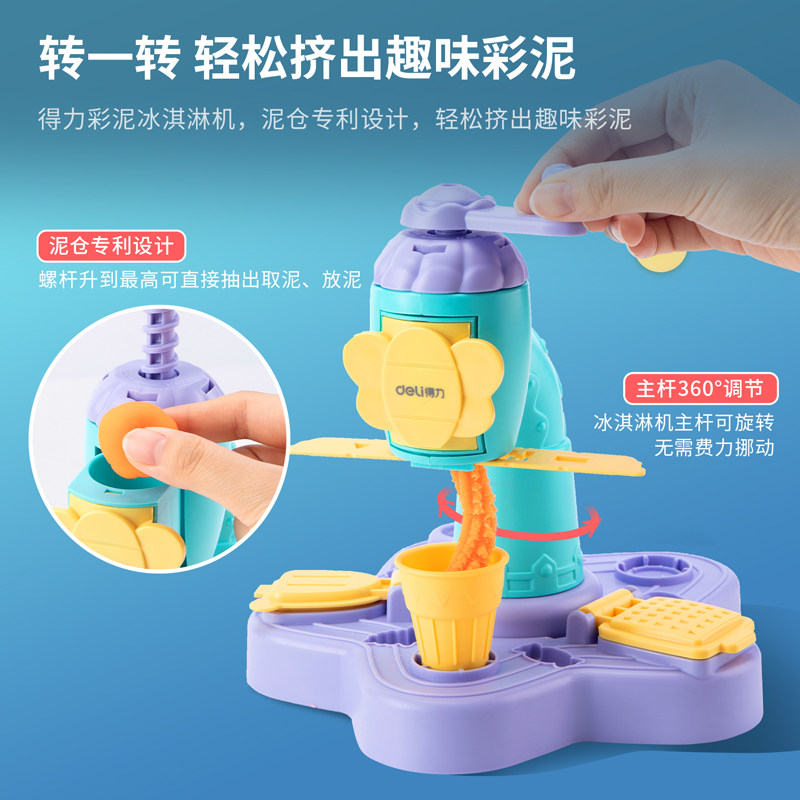 转一转 轻松挤出趣味彩泥

得力彩泥冰淇淋机，泥仓专利设计，轻松挤出趣味彩泥

泥仓专利设计

螺杆升到最高可直接抽出取泥、放泥

deli得力

主杆360°调节

冰淇淋机主杆可旋转
无需费力挪动