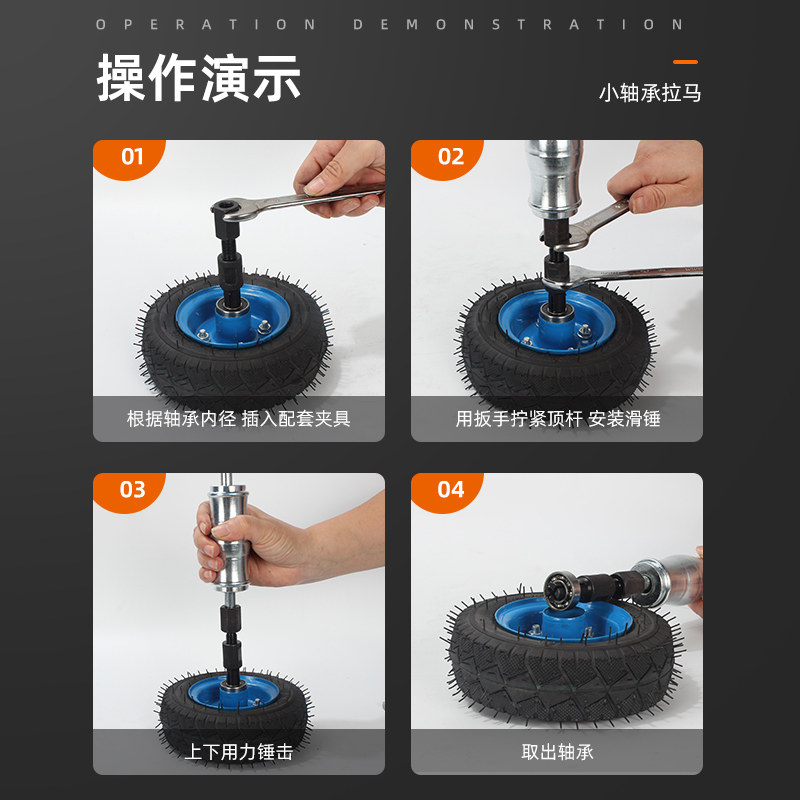 OPERATION DEMONSTRATION

操作演示

小轴承拉马

01

根据轴承内径 插入配套夹具

02

用扳手拧紧顶杆 安装滑锤

03

上下用力锤击

04

取出轴承