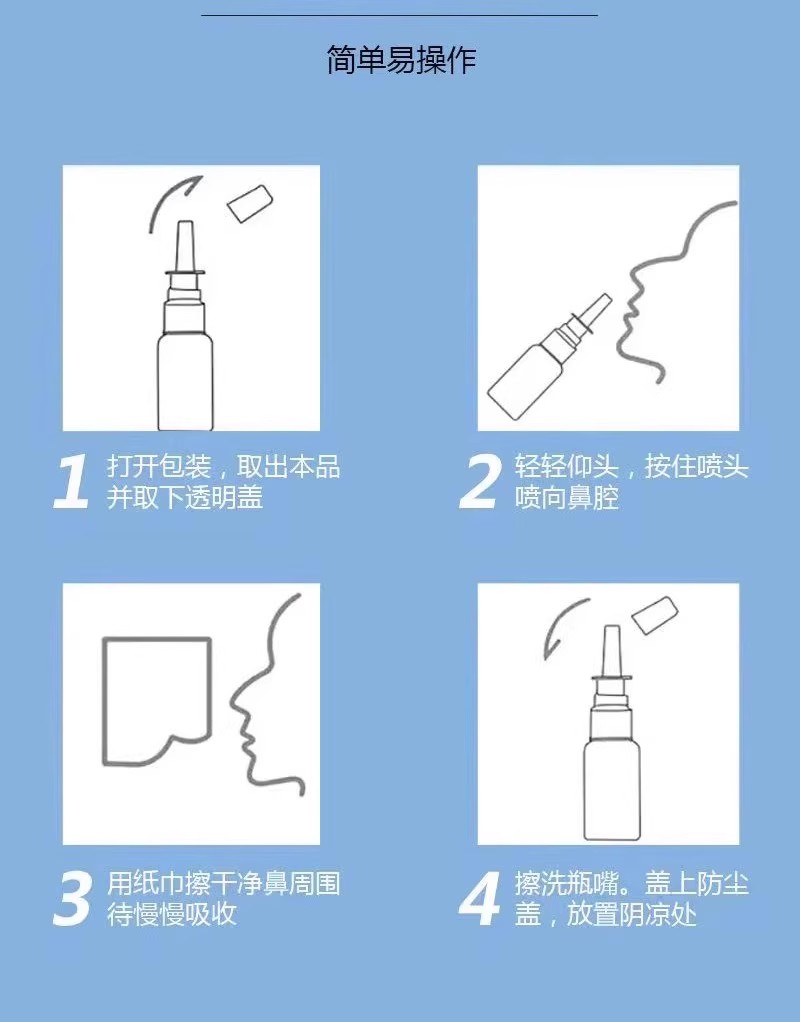 简单易操作

1 打开包装，取出本品并取下透明盖

2 轻轻仰头，按住喷头喷向鼻腔

3 用纸巾擦干净鼻周围待慢慢吸收

4 擦洗瓶嘴。盖上防尘盖，放置阴凉处