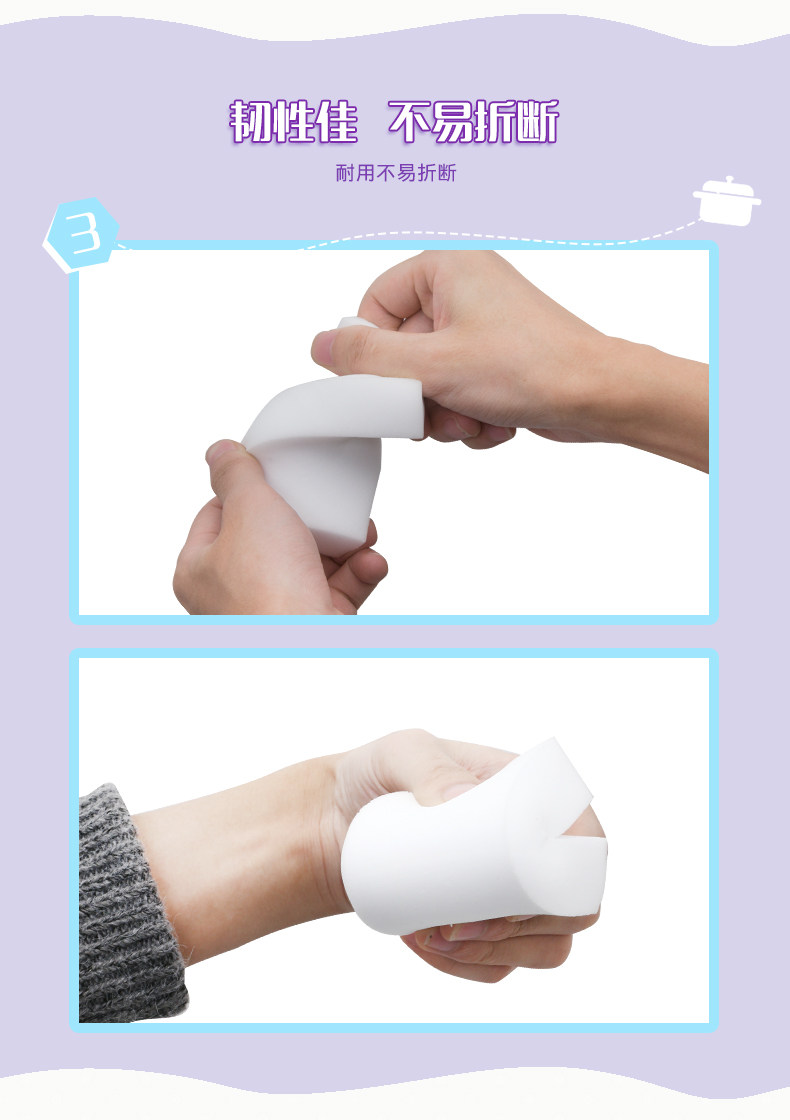 韧性佳 不易折断

耐用不易折断

3