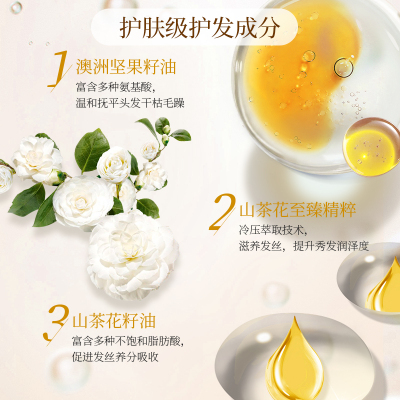 护肤级护发成分

1 澳洲坚果籽油
富含多种氨基酸，
温和抚平头发干枯毛躁

2 山茶花至臻精粹
冷压萃取技术，
滋养发丝，提升秀发润泽度

3 山茶花籽油
富含多种不饱和脂肪酸，
促进发丝养分吸收