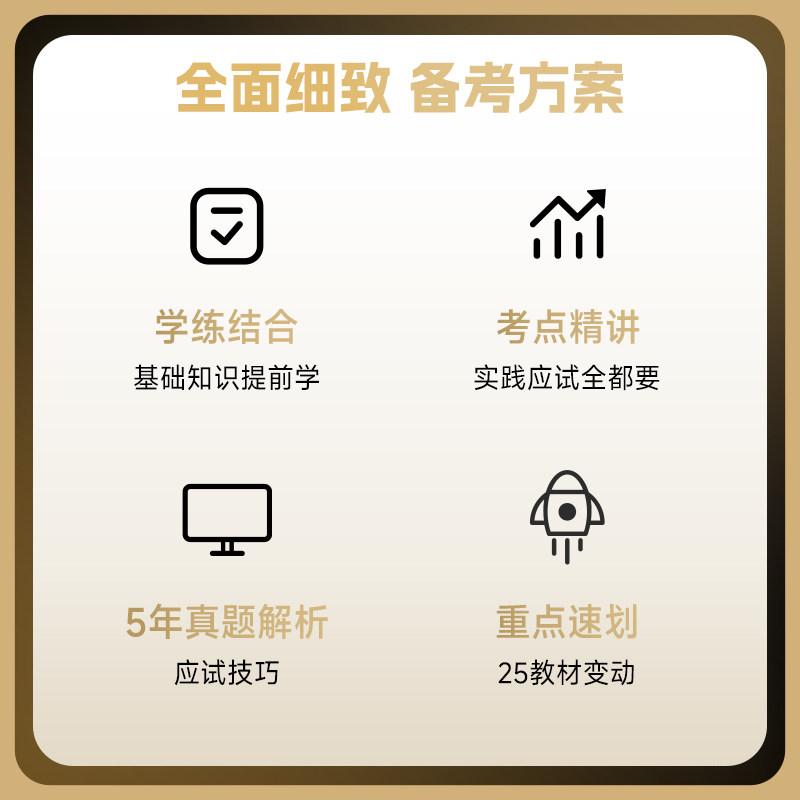 全面细致 备考方案

学练结合
基础知识提前学

考点精讲
实践应试全都要

5年真题解析
应试技巧

重点速划
25教材变动