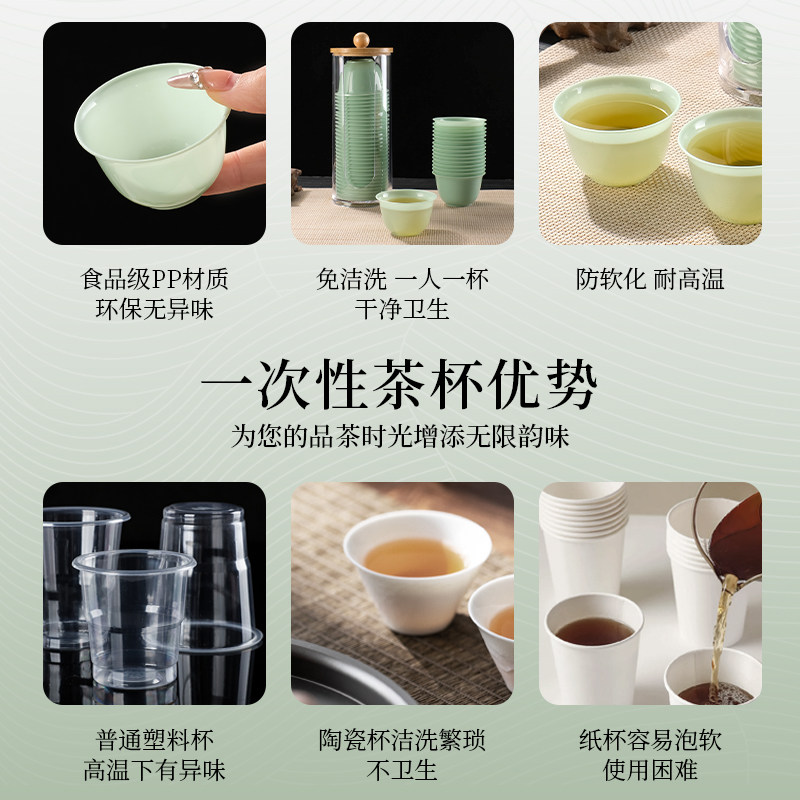 食品级PP材质
环保无异味

免洁洗 一人一杯
干净卫生

防软化 耐高温

一次性茶杯优势
为您的品茶时光增添无限韵味

普通塑料杯
高温下有异味

陶瓷杯洁洗繁琐
不卫生

纸杯容易泡软
使用困难