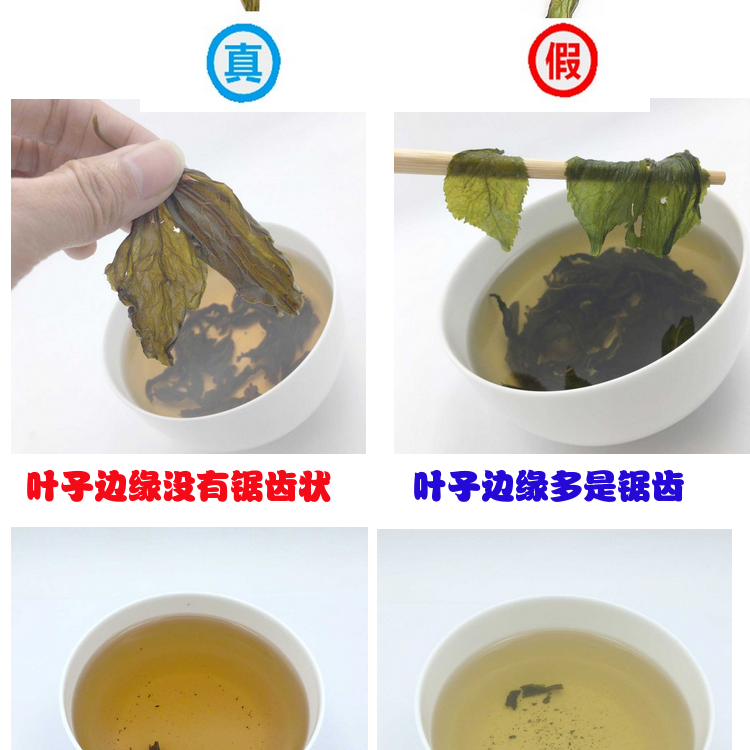 真

假

叶子边缘没有锯齿状

叶子边缘多是锯齿