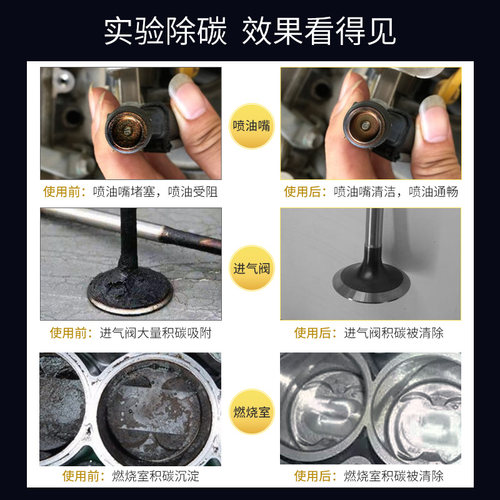 实验除碳 效果看得见

喷油嘴

使用前：喷油嘴堵塞，喷油受阻

使用后：喷油嘴清洁，喷油通畅

进气阀

使用前：进气阀大量积碳吸附

使用后：进气阀积碳被清除

燃烧室

使用前：燃烧室积碳沉淀

使用后：燃烧室积碳被清除