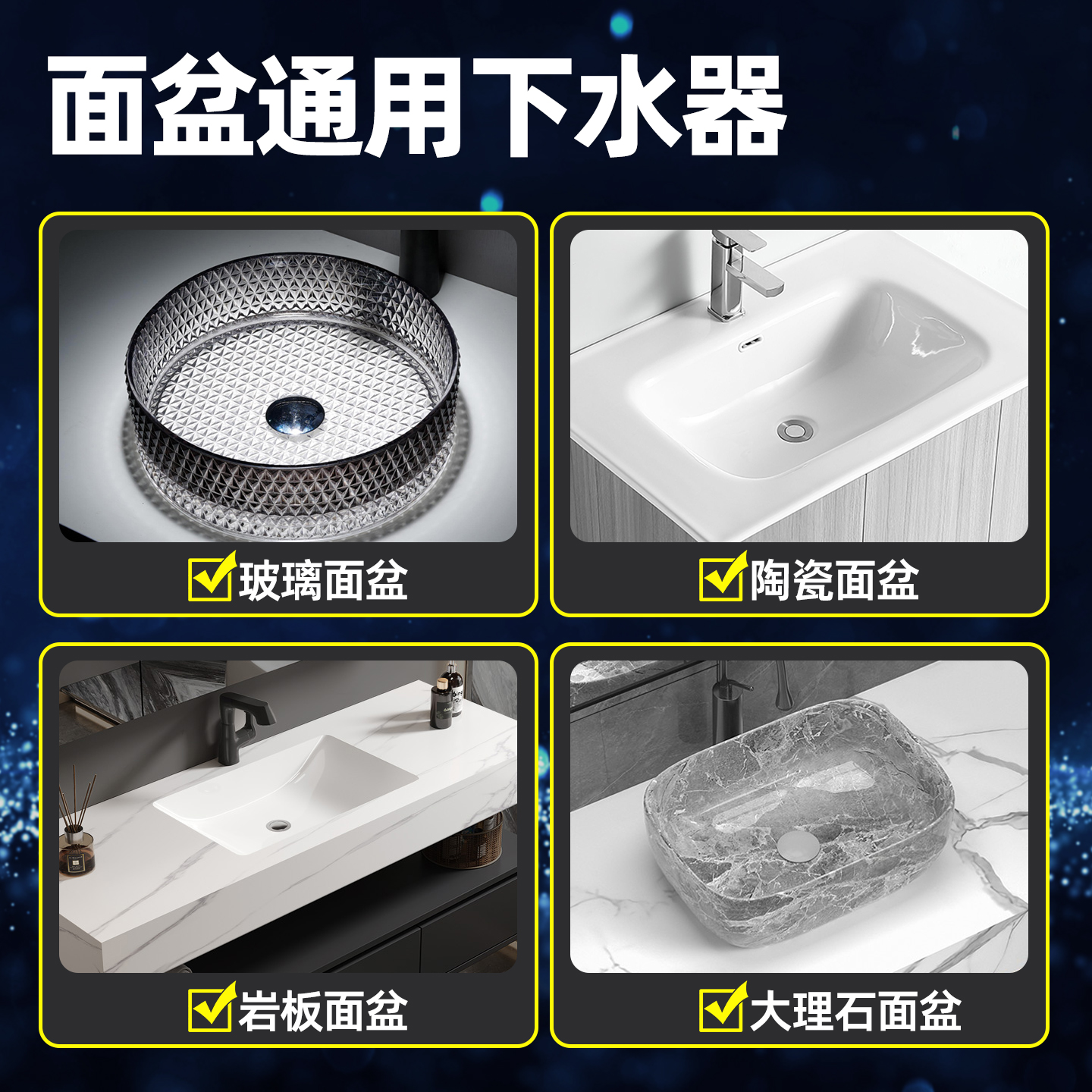 面盆通用下水器

玻璃面盆

陶瓷面盆

岩板面盆

大理石面盆