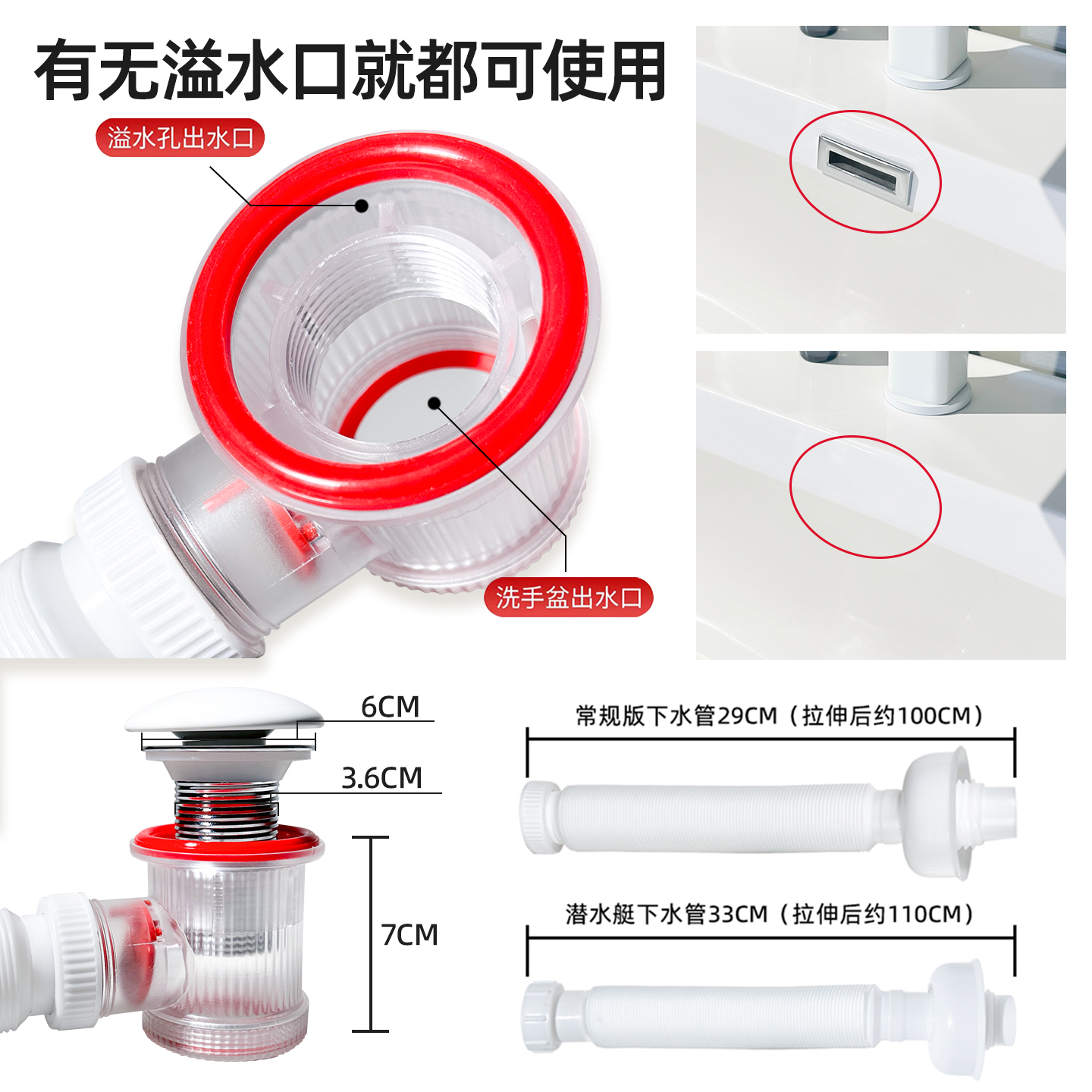 有无溢水口就都可使用

溢水孔出水口

洗手盆出水口

6CM

3.6CM

7CM

常规版下水管29CM（拉伸后约100CM）

潜水艇下水管33CM（拉伸后约110CM）