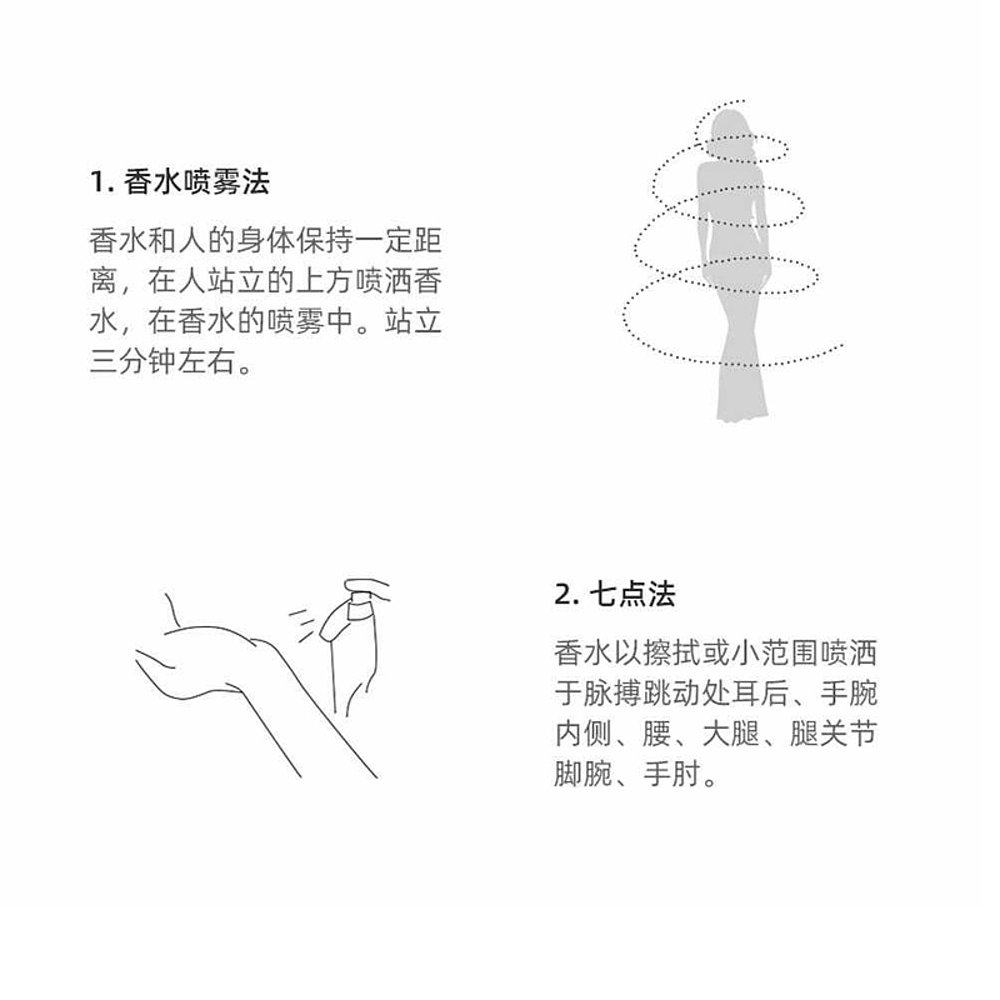 1. 香水喷雾法

香水和人的身体保持一定距离，在人站立的上方喷洒香水，在香水的喷雾中。站立三分钟左右。

2. 七点法

香水以擦拭或小范围喷洒于脉搏跳动处耳后、手腕内侧、腰、大腿、腿关节脚腕、手肘。