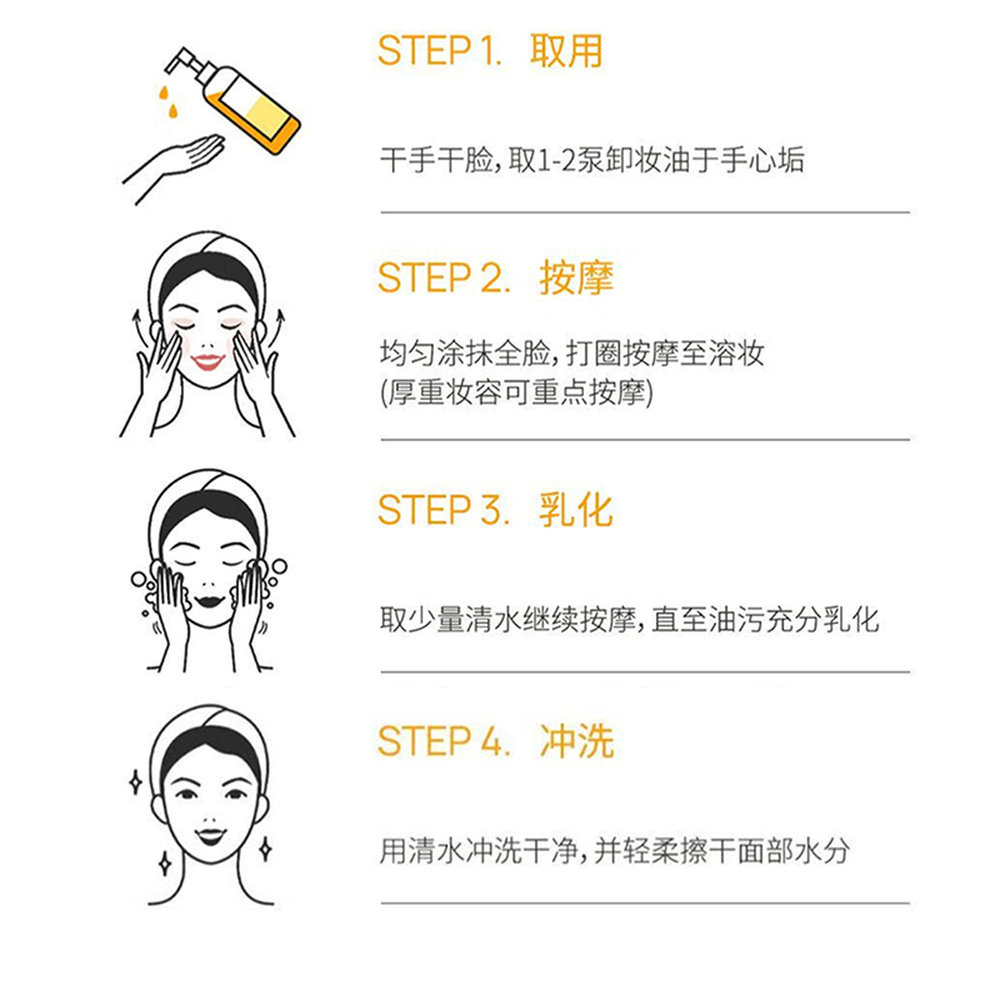 STEP 1. 取用

干手干脸，取1-2泵卸妆油于手心垢

STEP 2. 按摩

均匀涂抹全脸，打圈按摩至溶妆
(厚重妆容可重点按摩)

STEP 3. 乳化

取少量清水继续按摩，直至油污充分乳化

STEP 4. 冲洗

用清水冲洗干净，并轻柔擦干面部水分