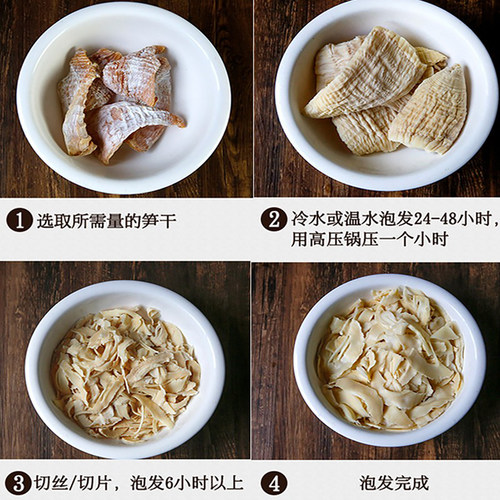 1 选取所需量的笋干

2 冷水或温水泡发24-48小时，用高压锅压一个小时

3 切丝/切片，泡发6小时以上

4 泡发完成