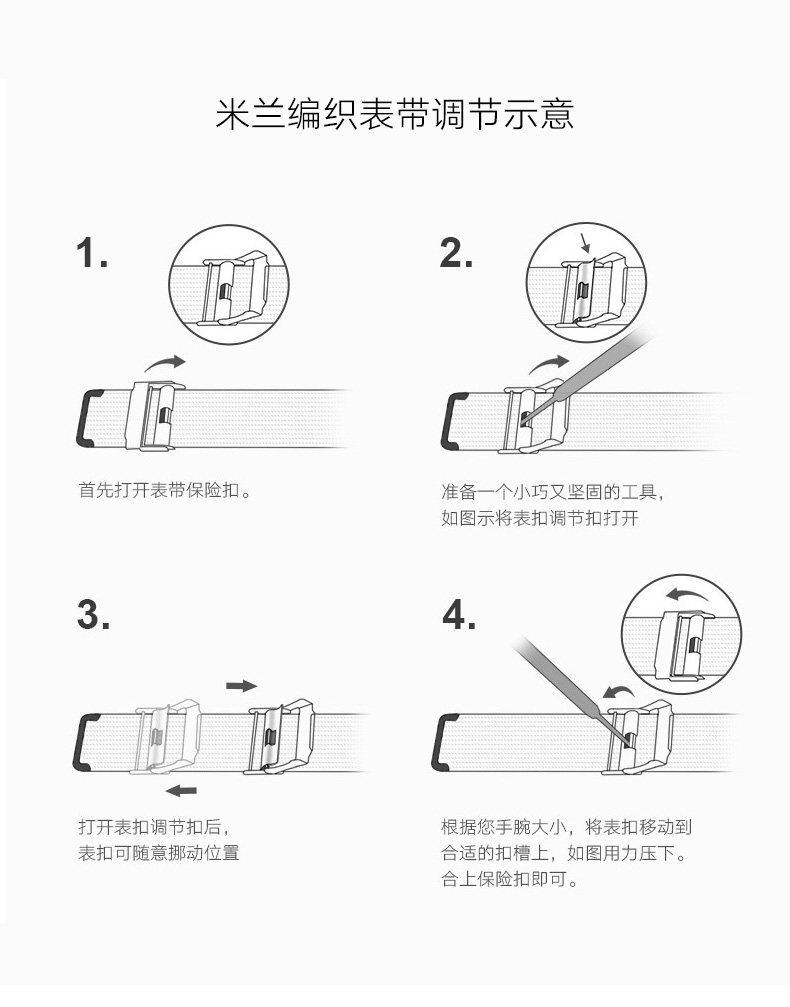 米兰编织表带调节示意

1.

首先打开表带保险扣。

2.

准备一个小巧又坚固的工具，如图示将表扣调节扣打开

3.

打开表扣调节扣后，表扣可随意挪动位置

4.

根据您手腕大小，将表扣移动到合适的扣槽上，如图用力压下。合上保险扣即可。