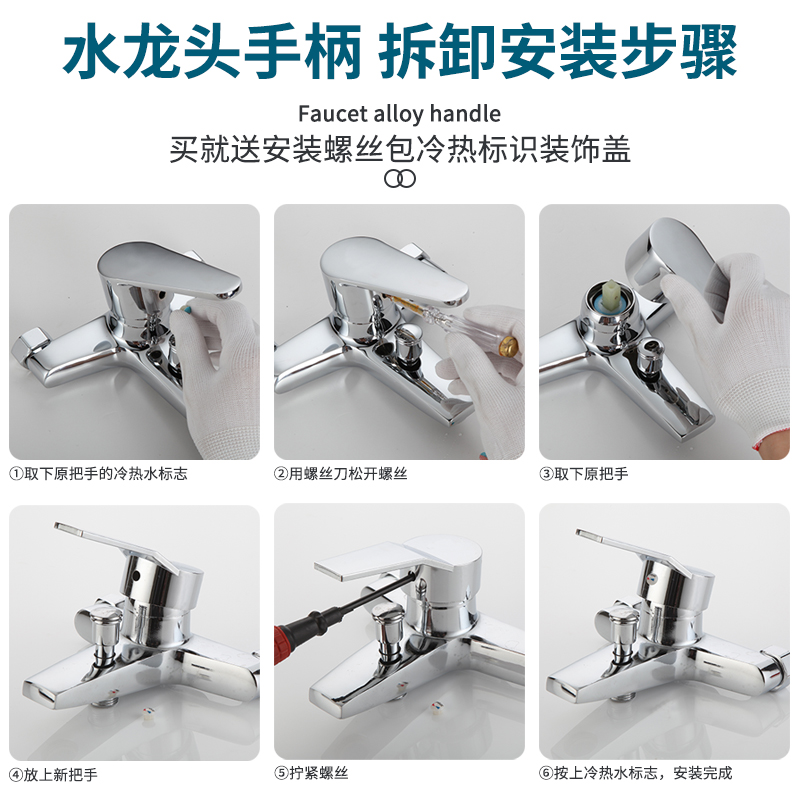 水龙头手柄 拆卸安装步骤

Faucet alloy handle

买就送安装螺丝包冷热标识装饰盖

①取下原把手的冷热水标志

②用螺丝刀松开螺丝

③取下原把手

④放上新把手

⑤拧紧螺丝

⑥按上冷热水标志，安装完成