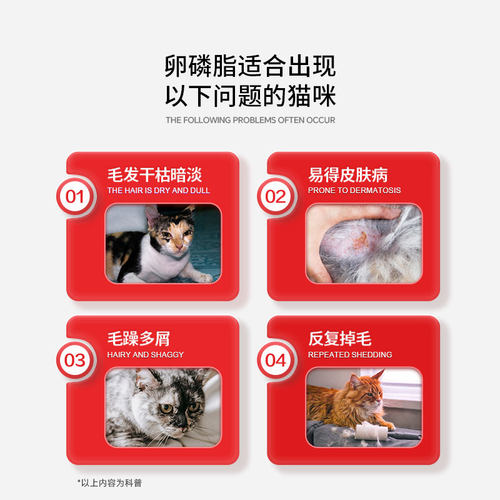 卵磷脂适合出现
以下问题的猫咪
THE FOLLOWING PROBLEMS OFTEN OCCUR

01
毛发干枯暗淡
THE HAIR IS DRY AND DULL

02
易得皮肤病
PRONE TO DERMATOSIS

03
毛躁多屑
HAIRY AND SHAGGY

04
反复掉毛
REPEATED SHEDDING

*以上内容为科普