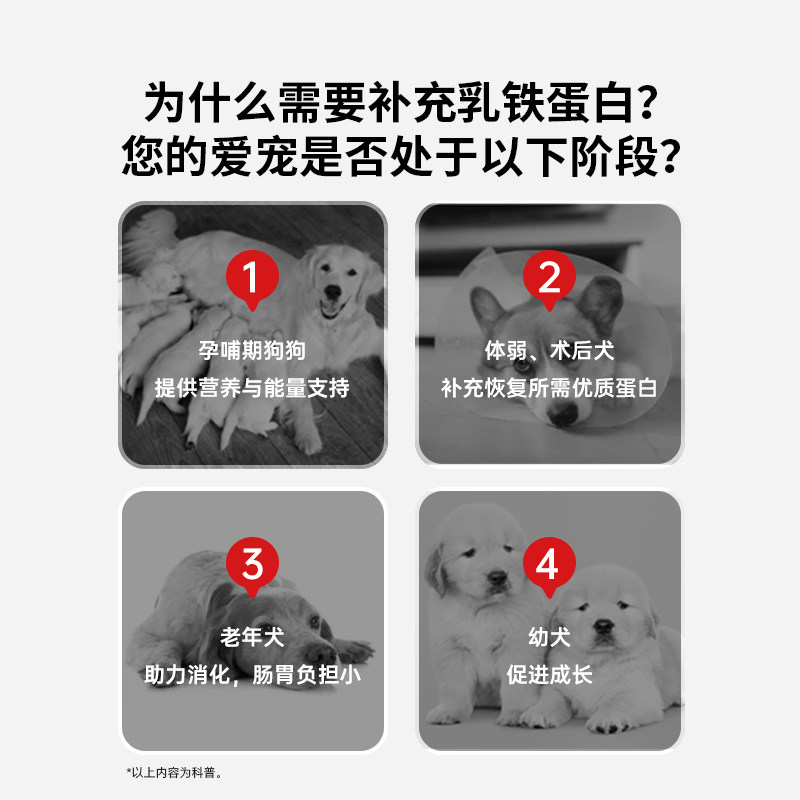 为什么需要补充乳铁蛋白？
您的爱宠是否处于以下阶段？

1
孕哺期狗狗
提供营养与能量支持

2
体弱、术后犬
补充恢复所需优质蛋白

3
老年犬
助力消化，肠胃负担小

4
幼犬
促进成长

*以上内容为科普。