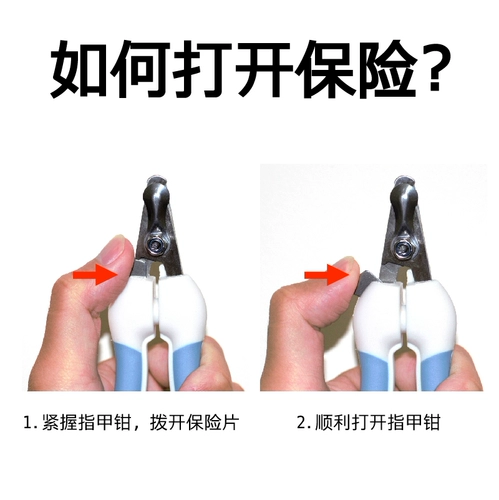 如何打开保险？

1. 紧握指甲钳，拨开保险片

2. 顺利打开指甲钳