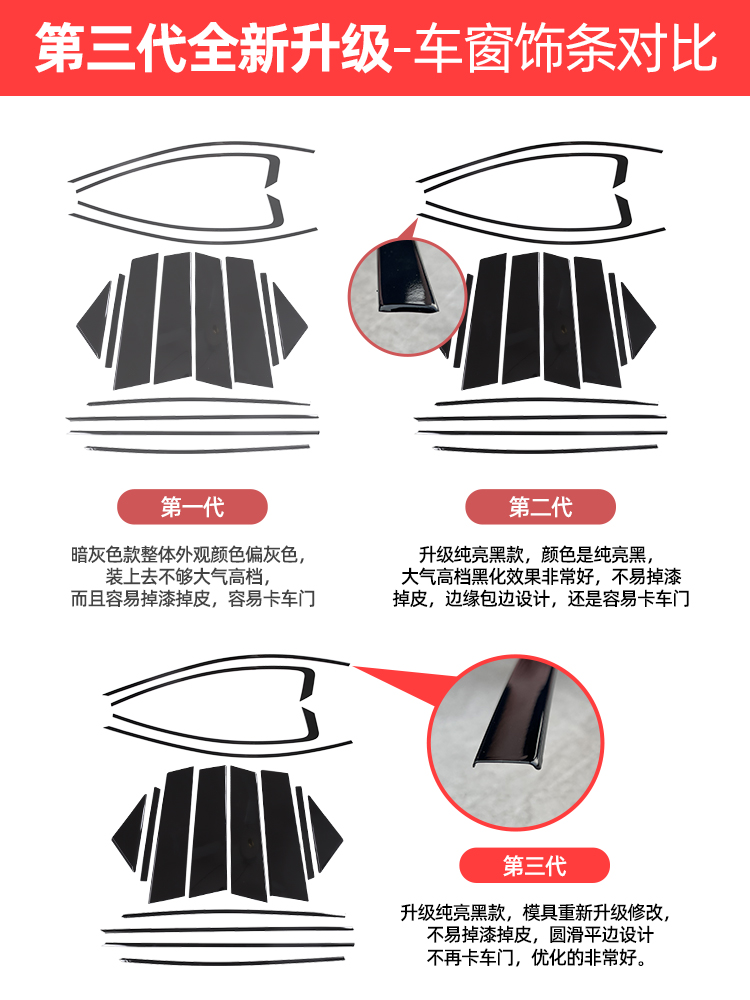 第三代全新升级-车窗饰条对比

第一代

暗灰色款整体外观颜色偏灰色，装上去不够大气高档，而且容易掉漆掉皮，容易卡车门

第二代

升级纯亮黑款，颜色是纯亮黑，大气高档黑化效果非常好，不易掉漆掉皮，边缘包边设计，还是容易卡车门

第三代

升级纯亮黑款，模具重新升级修改，不易掉漆掉皮，圆滑平边设计不再卡车门，优化的非常好。