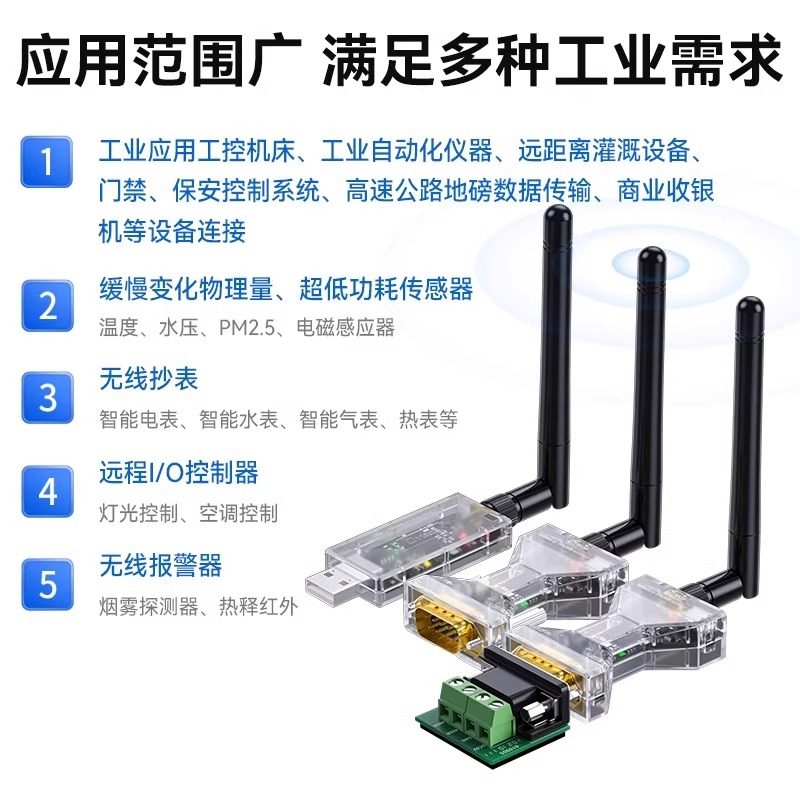 应用范围广 满足多种工业需求

1 工业应用工控机床、工业自动化仪器、远距离灌溉设备、门禁、保安控制系统、高速公路地磅数据传输、商业收银机等设备连接

2 缓慢变化物理量、超低功耗传感器
温度、水压、PM2.5、电磁感应器

3 无线抄表
智能电表、智能水表、智能气表、热表等

4 远程I/O控制器
灯光控制、空调控制

5 无线报警器
烟雾探测器、热释红外