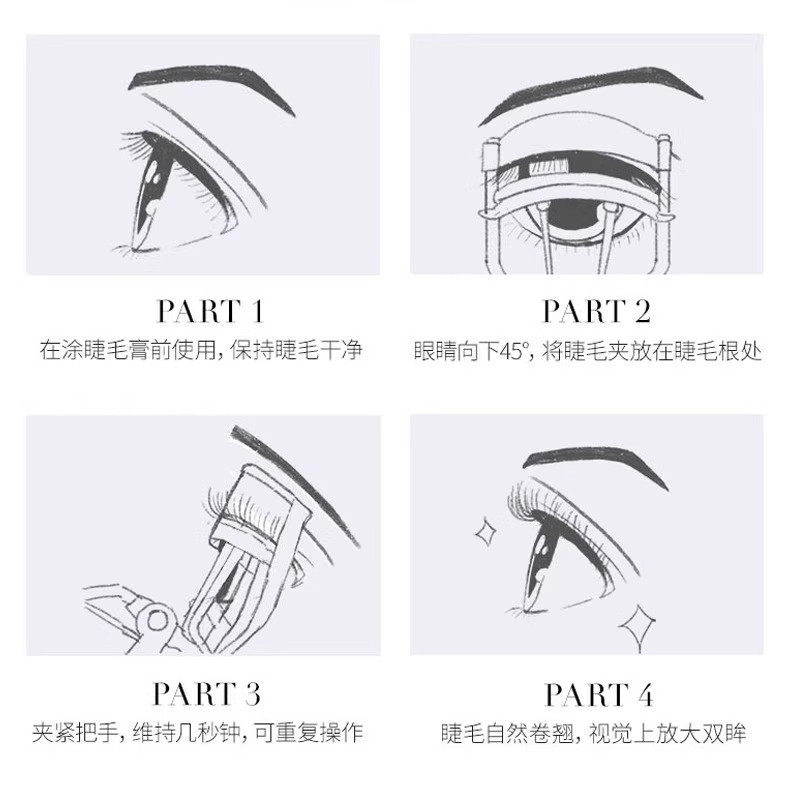 PART 1
在涂睫毛膏前使用，保持睫毛干净

PART 2
眼睛向下45°，将睫毛夹放在睫毛根处

PART 3
夹紧把手，维持几秒钟，可重复操作

PART 4
睫毛自然卷翘，视觉上放大双眸