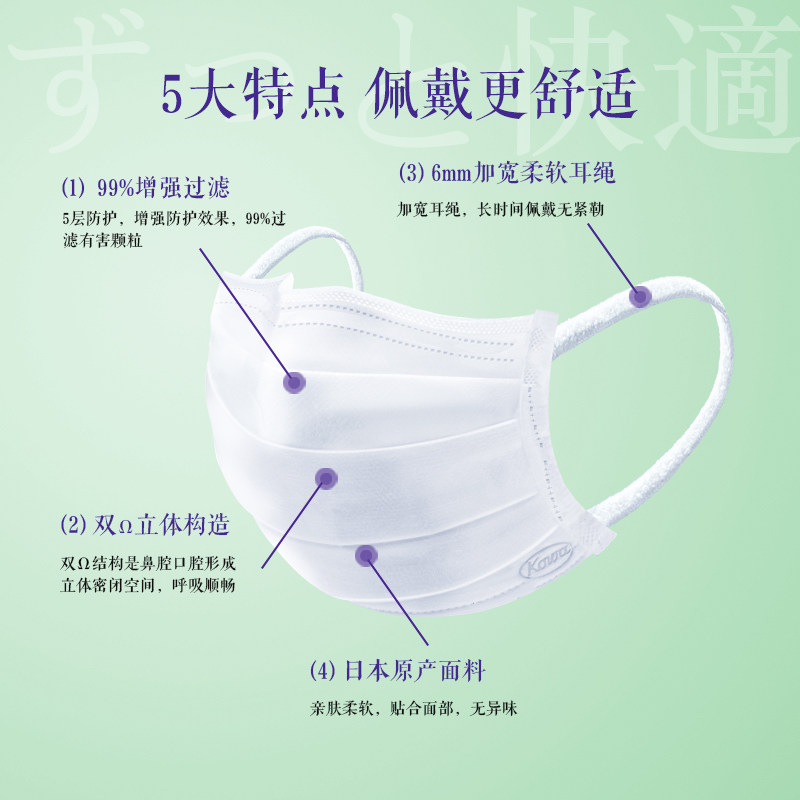 ずっと快適

5大特点 佩戴更舒适

(1) 99%增强过滤

5层防护，增强防护效果，99%过滤有害颗粒

(3) 6mm加宽柔软耳绳

加宽耳绳，长时间佩戴无紧勒

(2) 双Ω立体构造

双Ω结构是鼻腔口腔形成立体密闭空间，呼吸顺畅

Kowa

(4) 日本原产面料

亲肤柔软，贴合面部，无异味