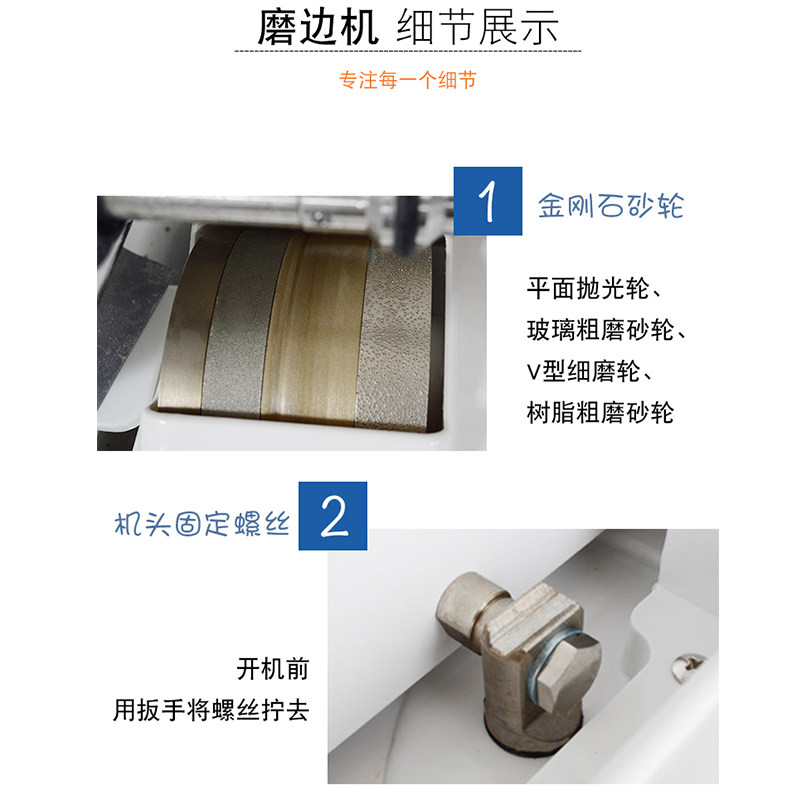 磨边机 细节展示

专注每一个细节

1 金刚石砂轮

平面抛光轮、
玻璃粗磨砂轮、
V型细磨轮、
树脂粗磨砂轮

机头固定螺丝 2

开机前
用扳手将螺丝拧去