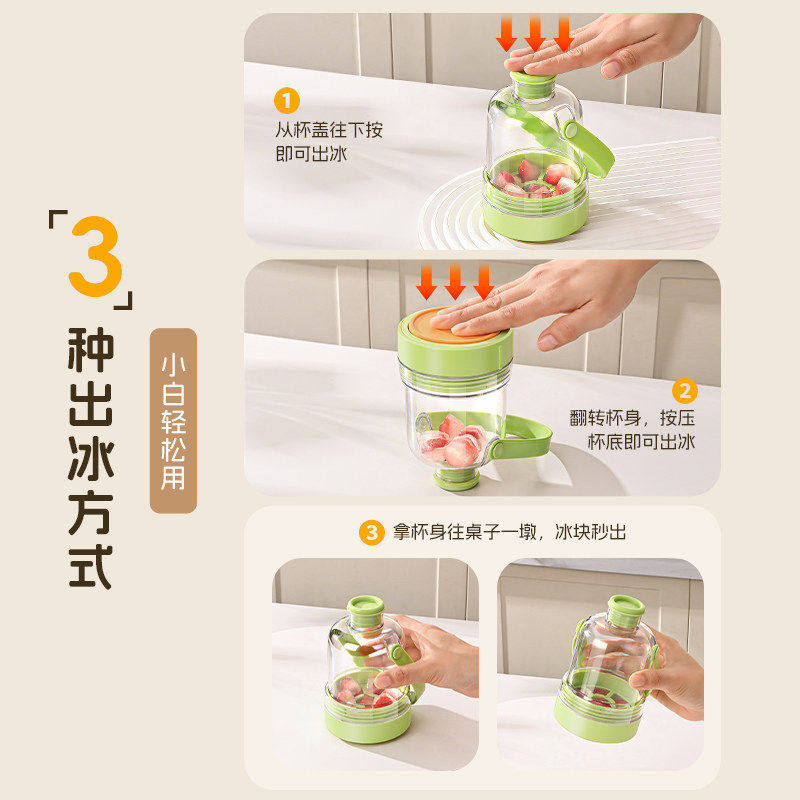 「3」种出冰方式

小白轻松用

1 从杯盖往下按即可出冰

2 翻转杯身，按压杯底即可出冰

3 拿杯身往桌子一墩，冰块秒出