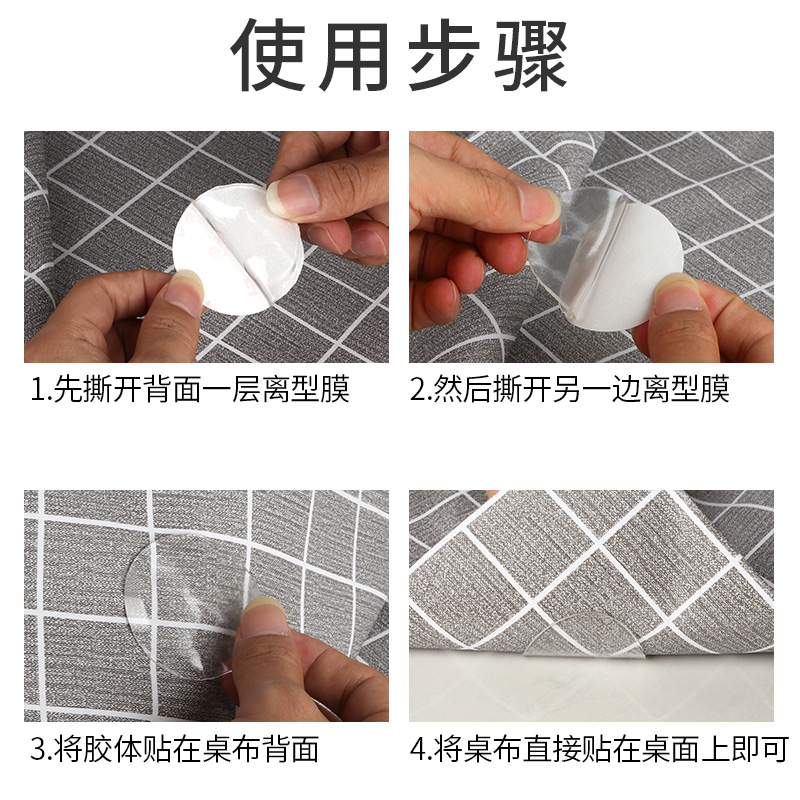 使用步骤

1.先撕开背面一层离型膜

2.然后撕开另一边离型膜

3.将胶体贴在桌布背面

4.将桌布直接贴在桌面上即可