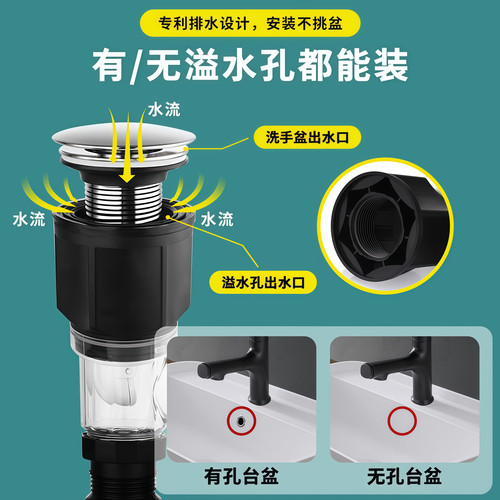 专利排水设计，安装不挑盆

有/无溢水孔都能装

水流

洗手盆出水口

水流

水流

溢水孔出水口

有孔台盆

无孔台盆