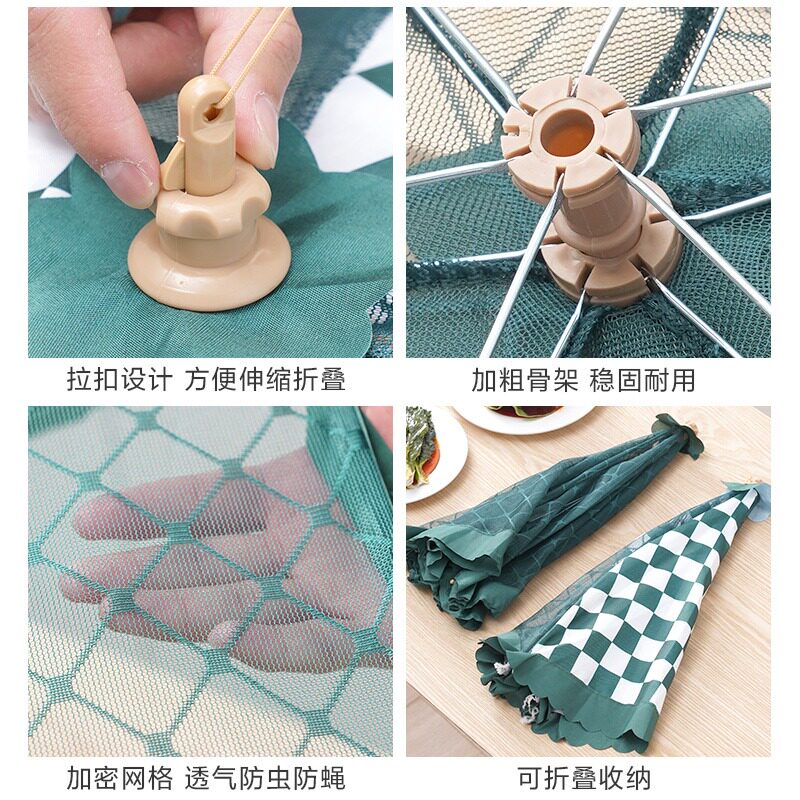 拉扣设计 方便伸缩折叠

加粗骨架 稳固耐用

加密网格 透气防虫防蝇

可折叠收纳