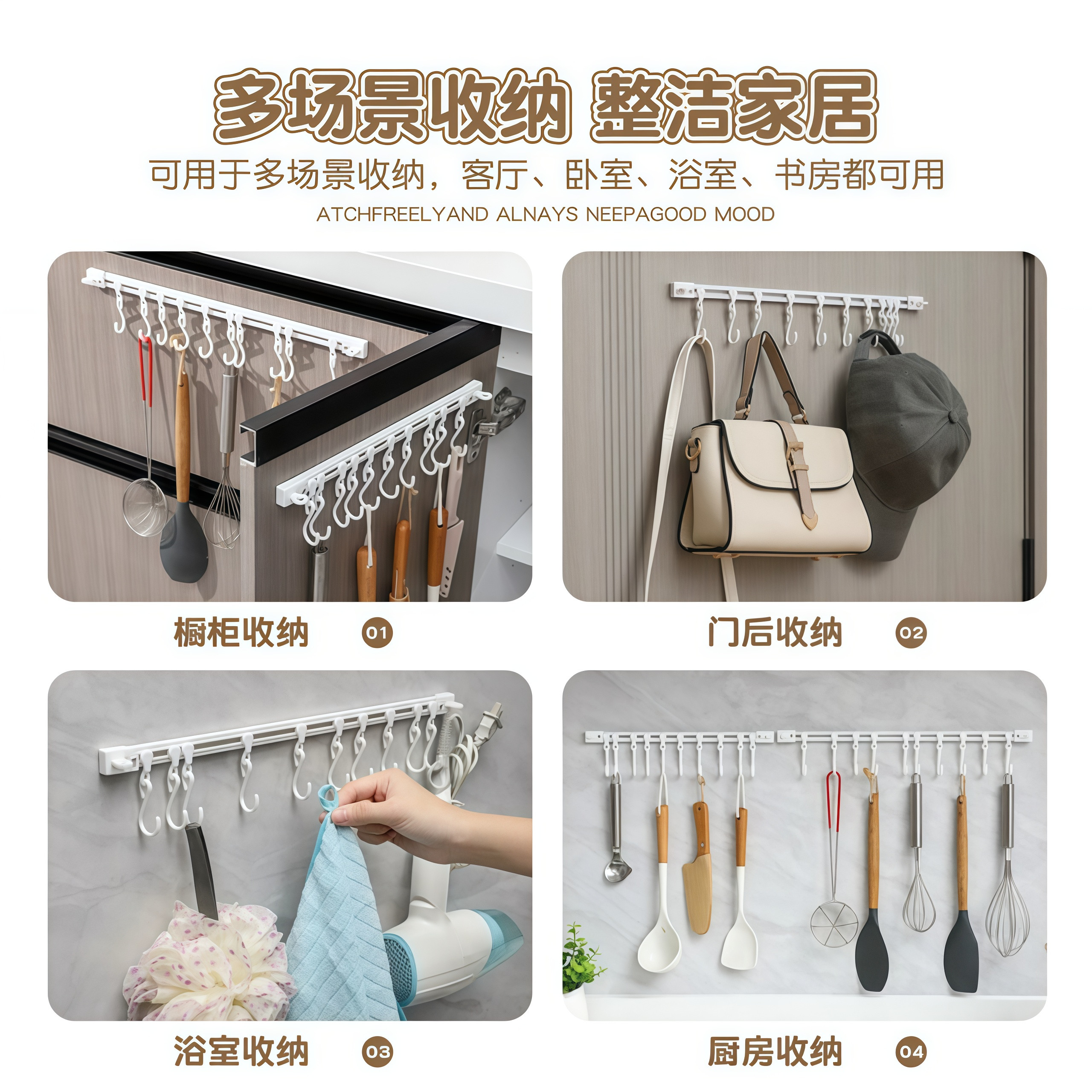 多场景收纳 整洁家居

可用于多场景收纳，客厅、卧室、浴室、书房都可用

ATCHFREELYAND ALNAYS NEEPAGOOD MOOD

橱柜收纳 01

门后收纳 02

浴室收纳 03

厨房收纳 04