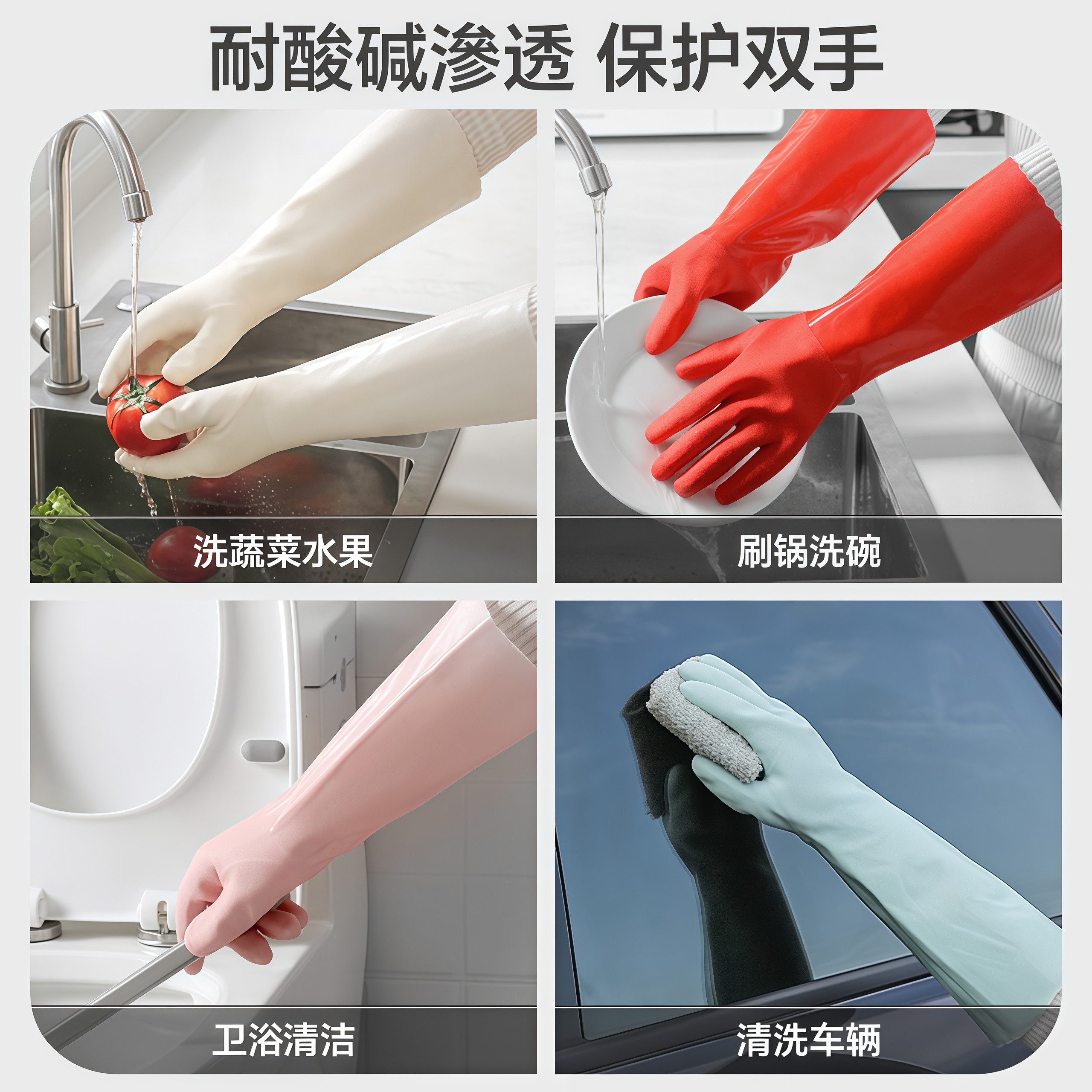 耐酸碱渗透 保护双手

洗蔬菜水果

刷锅洗碗

卫浴清洁

清洗车辆