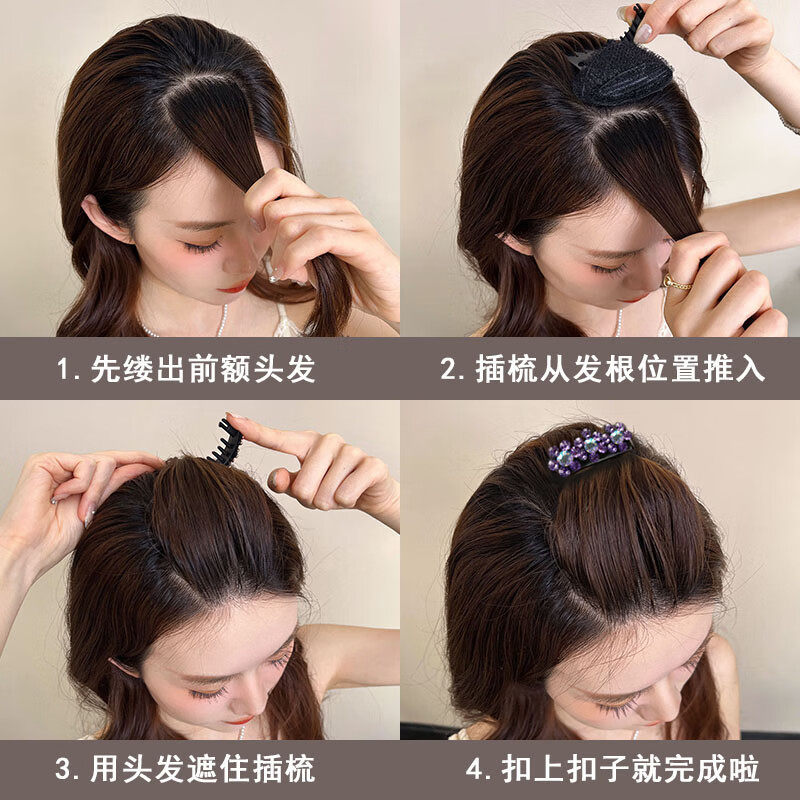 1. 先缕出前额头发

2. 插梳从发根位置推入

3. 用头发遮住插梳

4. 扣上扣子就完成啦