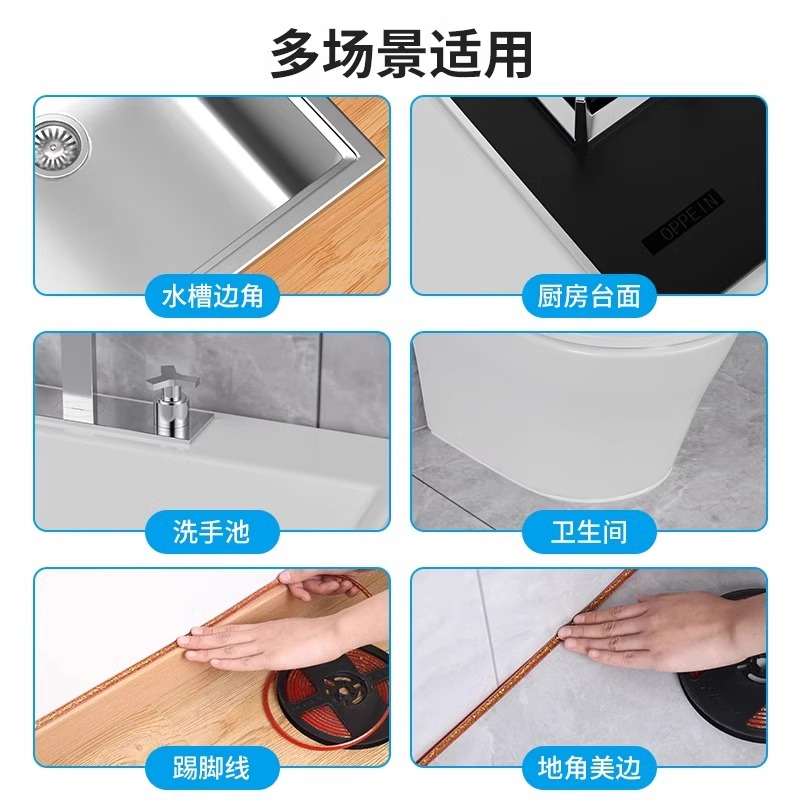 多场景适用

水槽边角

OPPEIN

厨房台面

洗手池

卫生间

踢脚线

地角美边