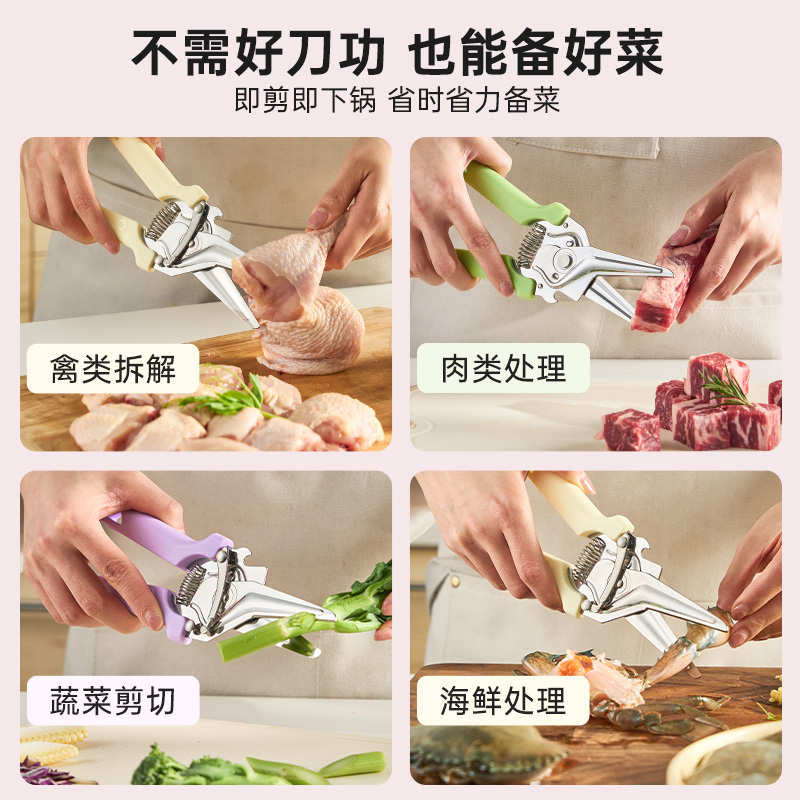 不需好刀功 也能备好菜

即剪即下锅 省时省力备菜

禽类拆解

肉类处理

蔬菜剪切

海鲜处理