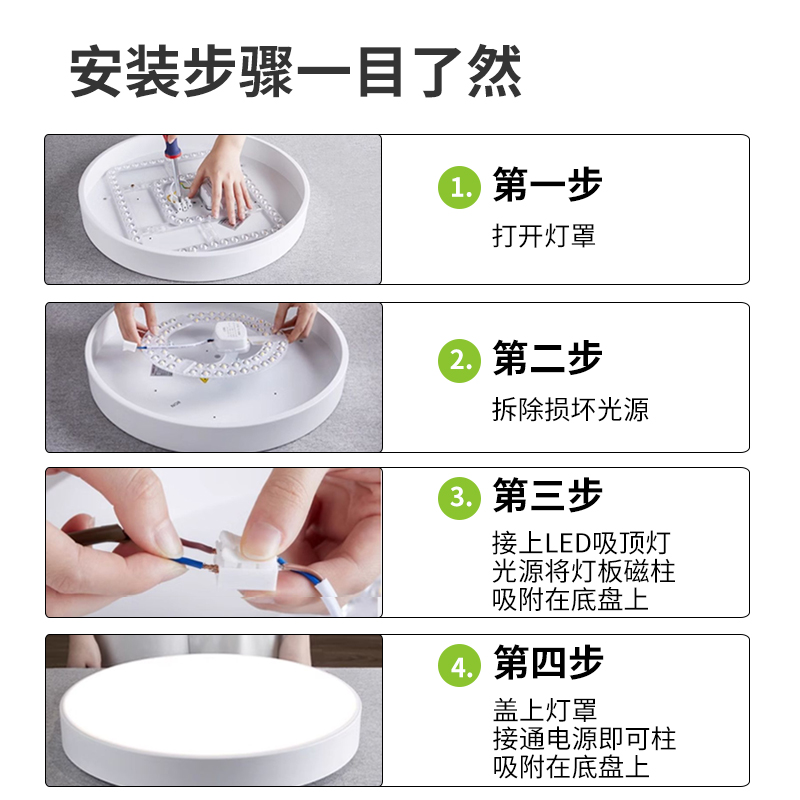 安装步骤一目了然

1. 第一步
打开灯罩

2. 第二步
拆除损坏光源

3. 第三步
接上LED吸顶灯光源将灯板磁柱吸附在底盘上

4. 第四步
盖上灯罩接通电源即可柱吸附在底盘上