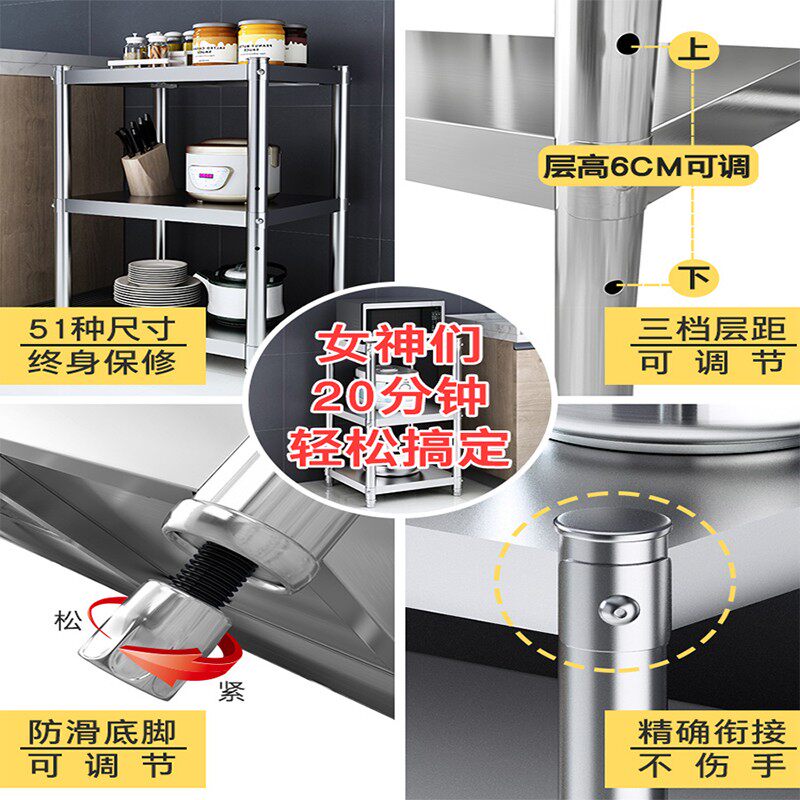 上

层高6CM可调

下

51种尺寸
终身保修

三档层距
可调节

女神们
20分钟
轻松搞定

松

紧

防滑底脚
可调节

精确衔接
不伤手