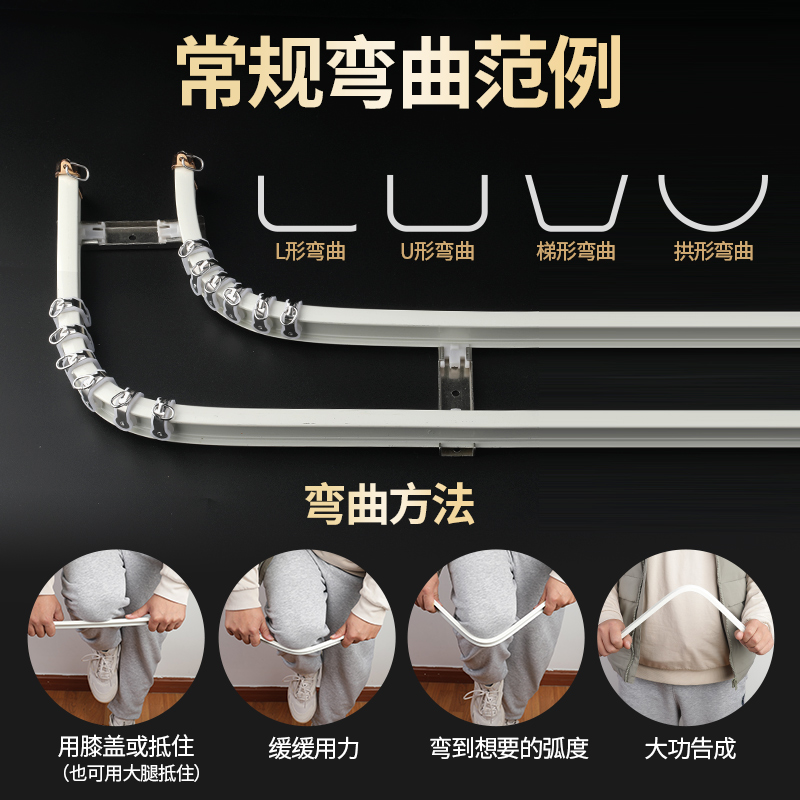 常规弯曲范例

L形弯曲
U形弯曲
梯形弯曲
拱形弯曲

弯曲方法

用膝盖或抵住
（也可用大腿抵住）

缓缓用力

弯到想要的弧度

大功告成