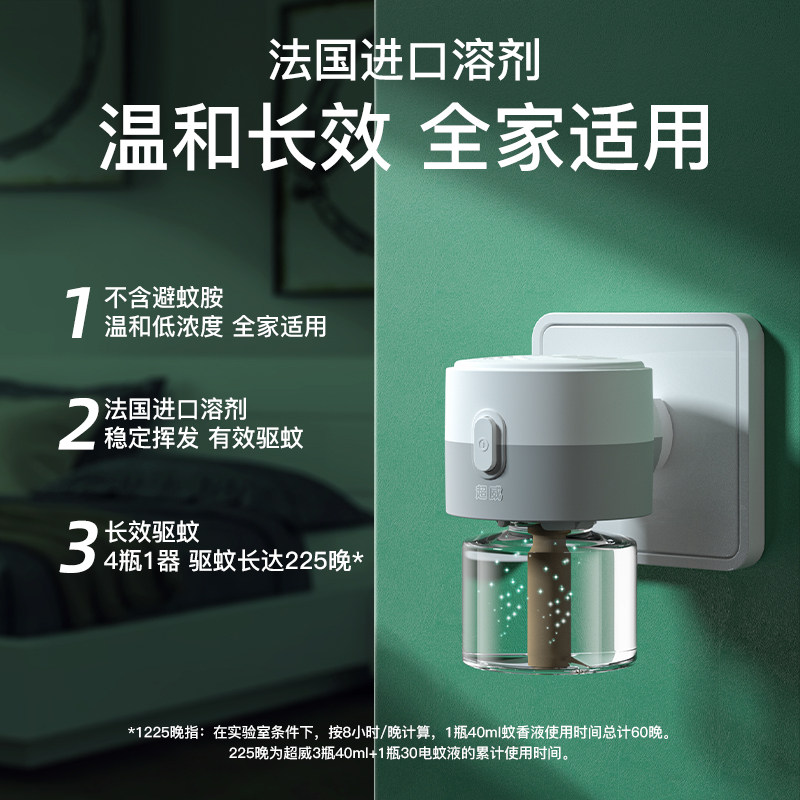 法国进口溶剂
温和长效 全家适用

1 不含避蚊胺
温和低浓度 全家适用

2 法国进口溶剂
稳定挥发 有效驱蚊

3 长效驱蚊
4瓶1器 驱蚊长达225晚*

超威

*1225晚指：在实验室条件下，按8小时/晚计算，1瓶40ml蚊香液使用时间总计60晚。
225晚为超威3瓶40ml+1瓶30电蚊液的累计使用时间。