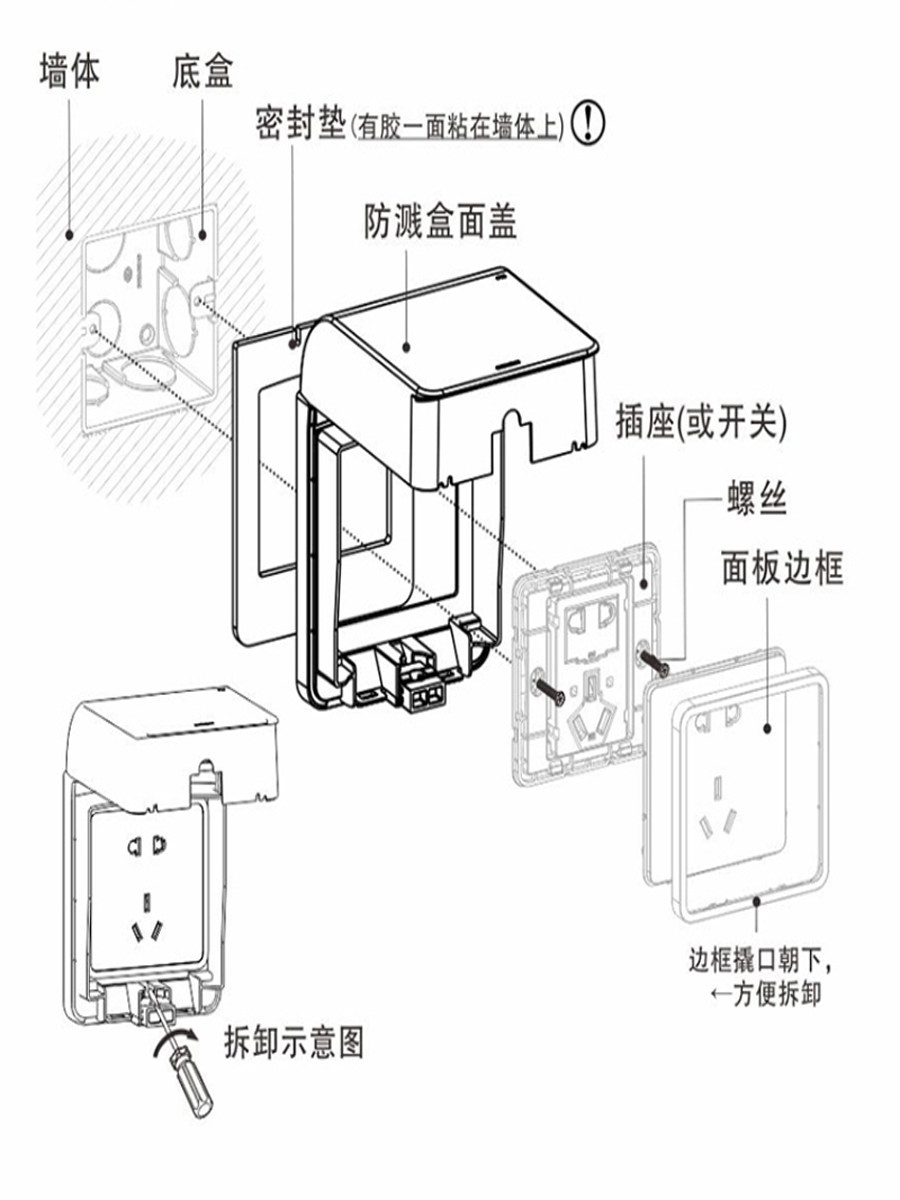 墙体
底盒
密封垫(有胶一面粘在墙体上) !
防溅盒面盖
插座(或开关)
螺丝
面板边框
边框撬口朝下,
←方便拆卸
拆卸示意图