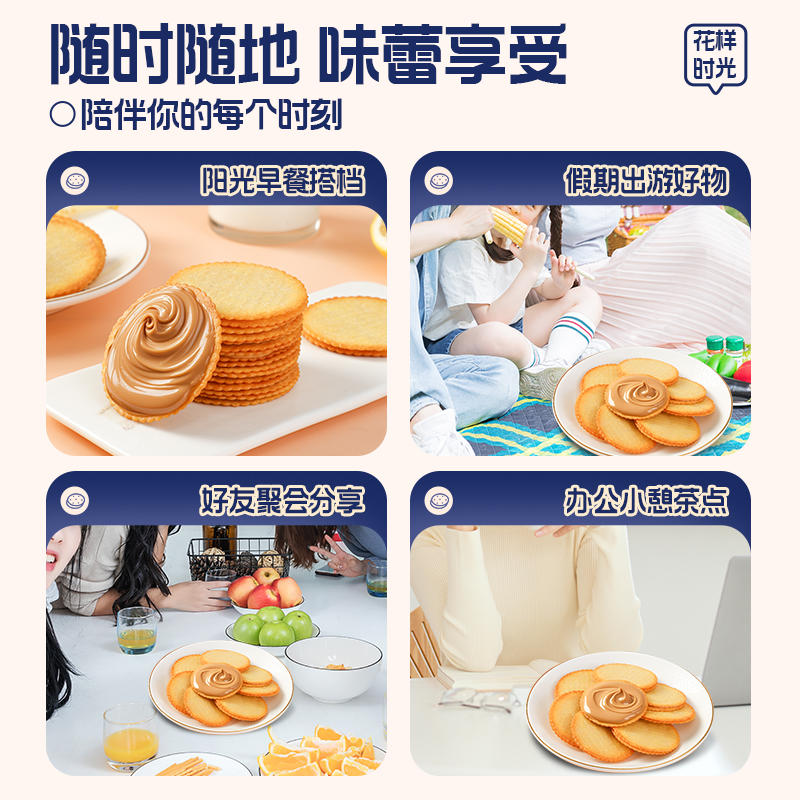 随时随地 味蕾享受

花样时光

○陪伴你的每个时刻

阳光早餐搭档

假期出游好物

好友聚会分享

办公小憩茶点