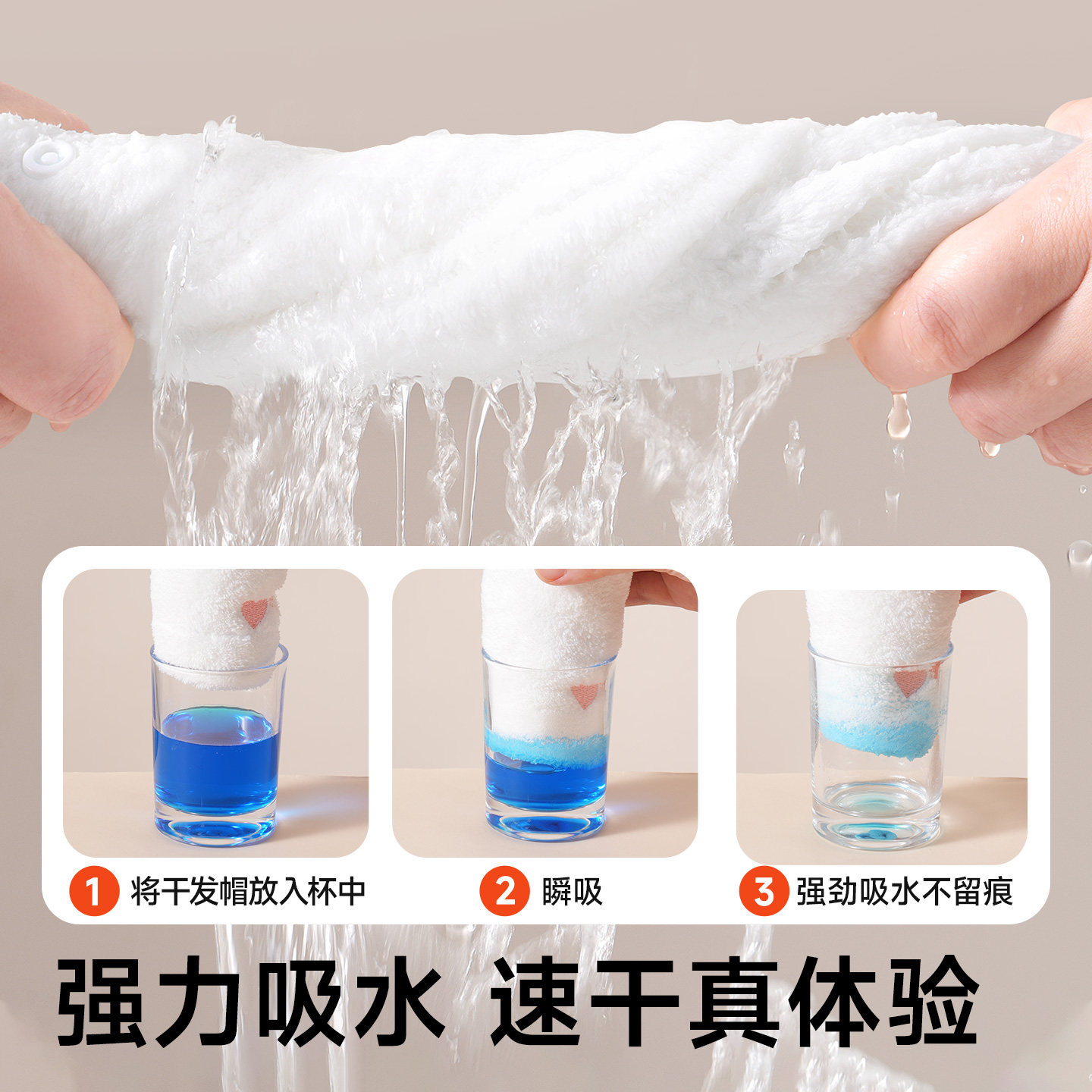 1 将干发帽放入杯中

2 瞬吸

3 强劲吸水不留痕

强力吸水 速干真体验