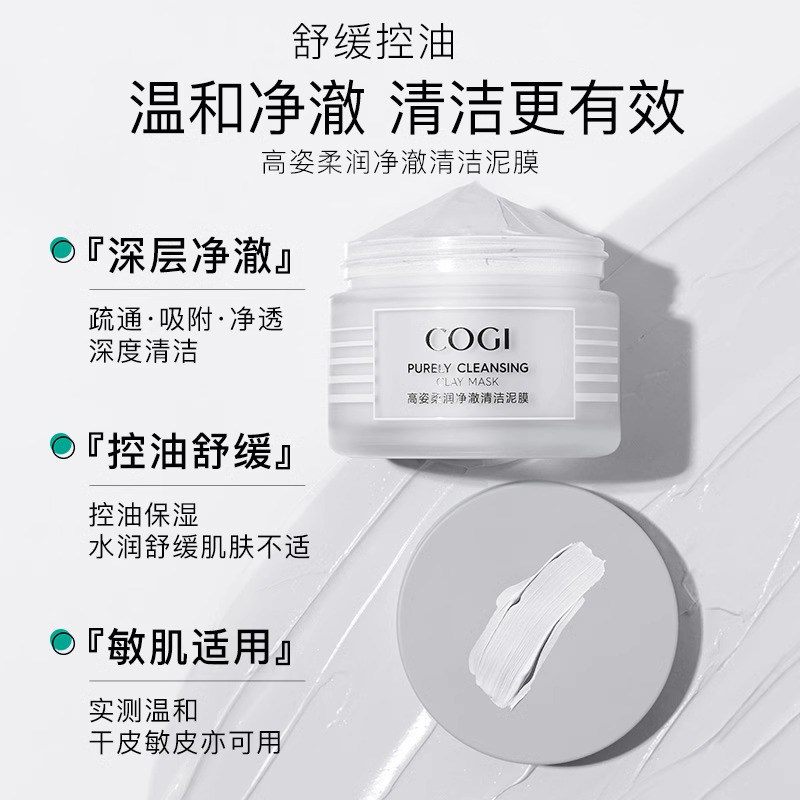 舒缓控油

温和净澈 清洁更有效

高姿柔润净澈清洁泥膜

『深层净澈』

疏通·吸附·净透
深度清洁

『控油舒缓』

控油保湿
水润舒缓肌肤不适

『敏肌适用』

实测温和
干皮敏皮亦可用

COGI
PURELY CLEANSING
CLAY MASK
高姿柔润净澈清洁泥膜