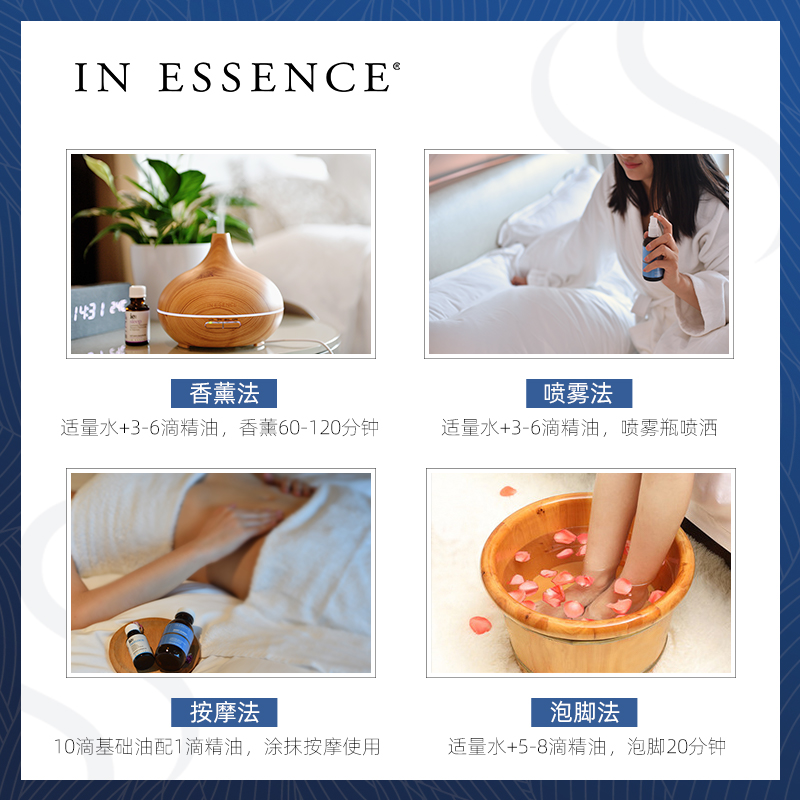 IN ESSENCE®

香薰法
适量水+3-6滴精油，香薰60-120分钟

喷雾法
适量水+3-6滴精油，喷雾瓶喷洒

按摩法
10滴基础油配1滴精油，涂抹按摩使用

泡脚法
适量水+5-8滴精油，泡脚20分钟