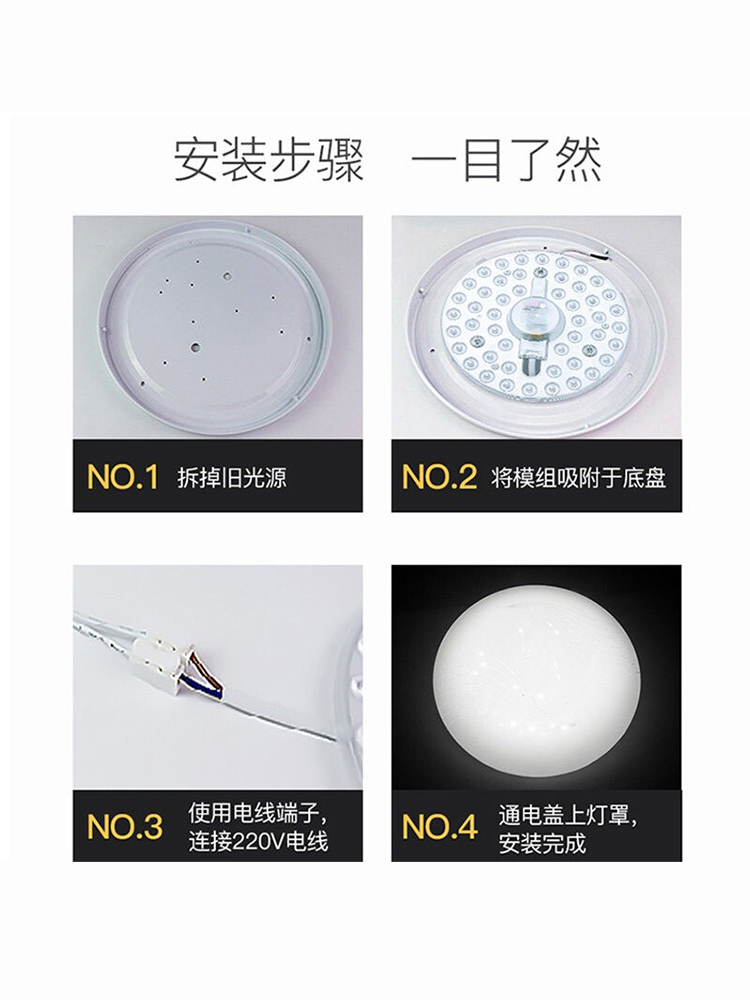 安装步骤　一目了然

NO.1 拆掉旧光源

NO.2 将模组吸附于底盘

NO.3 使用电线端子，连接220V电线

NO.4 通电盖上灯罩，安装完成