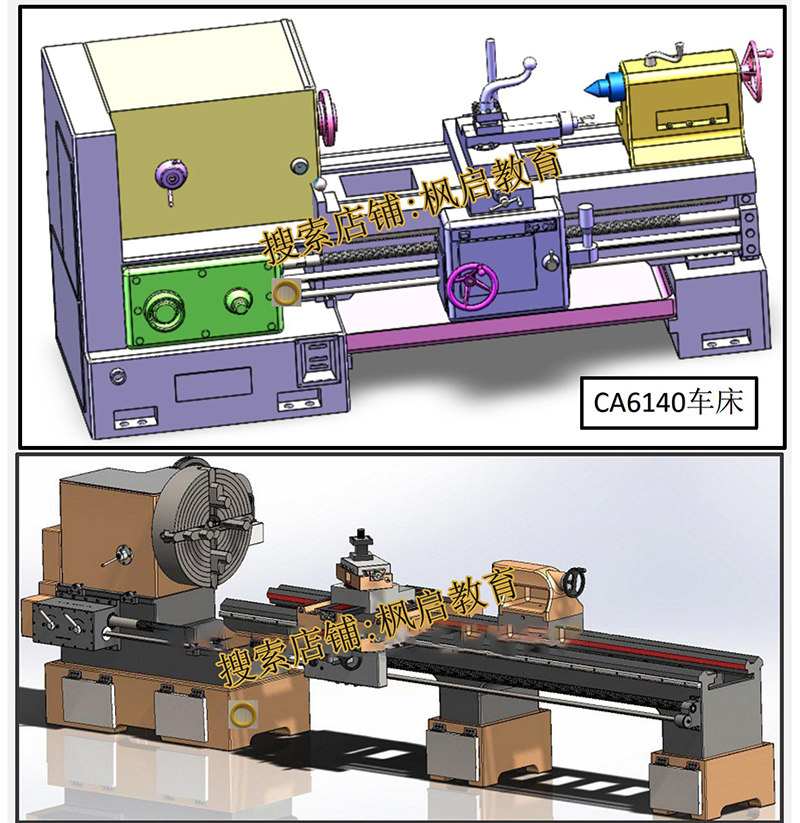 搜索店铺：枫启教育

CA6140车床

搜索店铺：枫启教育