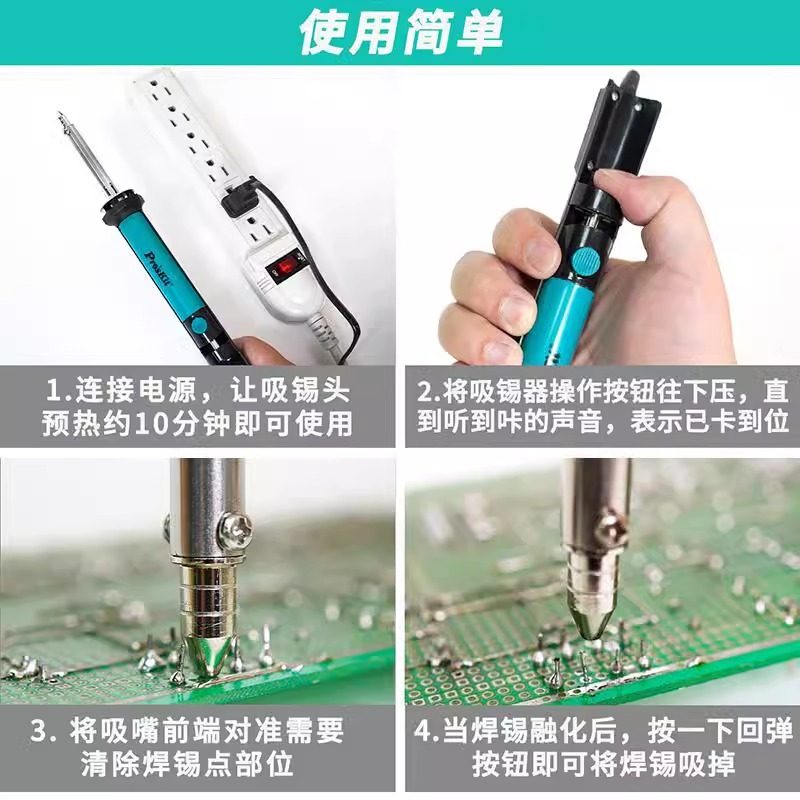 使用简单

Pro'sKit

1.连接电源，让吸锡头预热约10分钟即可使用

2.将吸锡器操作按钮往下压，直到听到咔的声音，表示已卡到位

3. 将吸嘴前端对准需要清除焊锡点部位

4.当焊锡融化后，按一下回弹按钮即可将焊锡吸掉